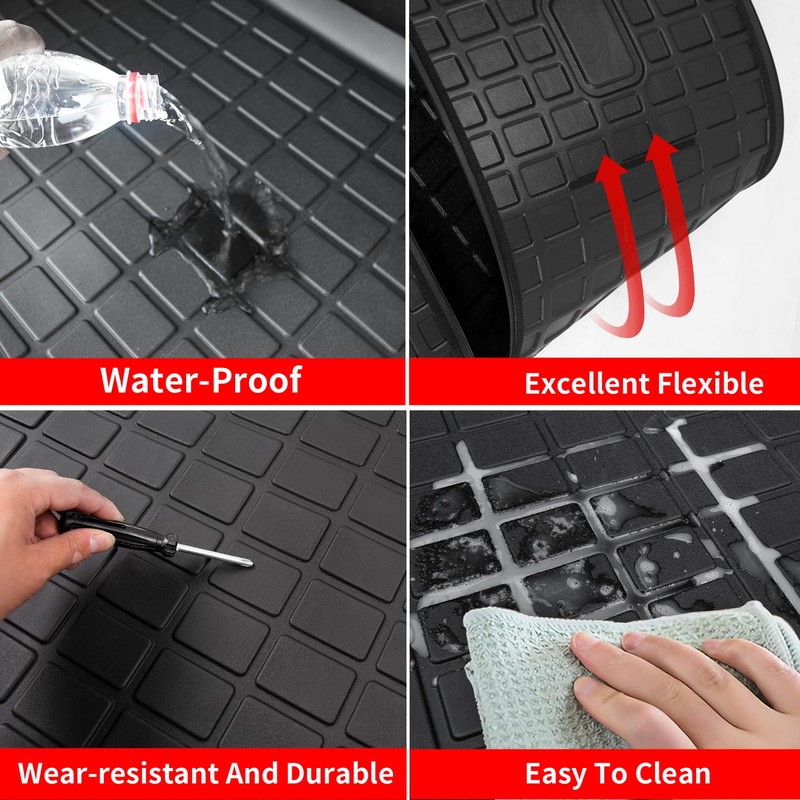 Water-Proof

Excellent Flexible

Wear-resistant And Durable

Easy To Clean