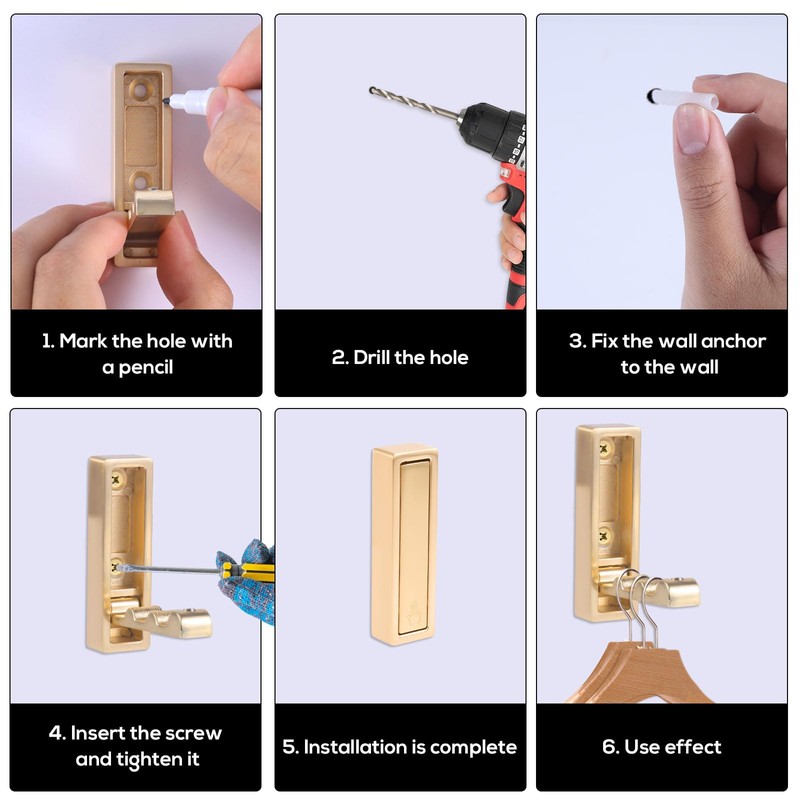 1. Mark the hole with a pencil

2. Drill the hole

3. Fix the wall anchor to the wall

4. Insert the screw and tighten it

5. Installation is complete

6. Use effect