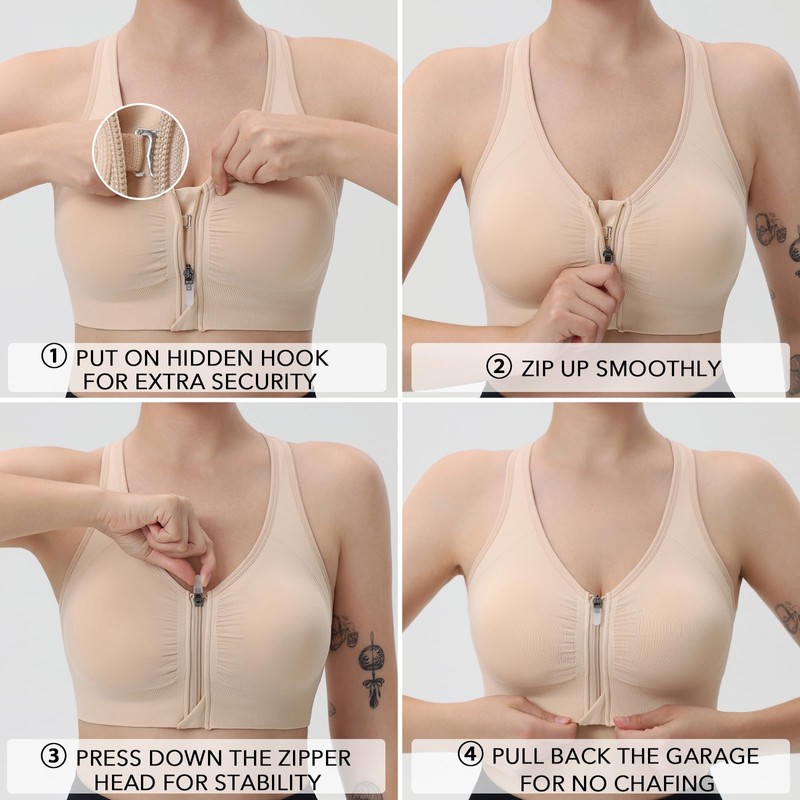 ① PUT ON HIDDEN HOOK FOR EXTRA SECURITY

② ZIP UP SMOOTHLY

③ PRESS DOWN THE ZIPPER HEAD FOR STABILITY

④ PULL BACK THE GARAGE FOR NO CHAFING