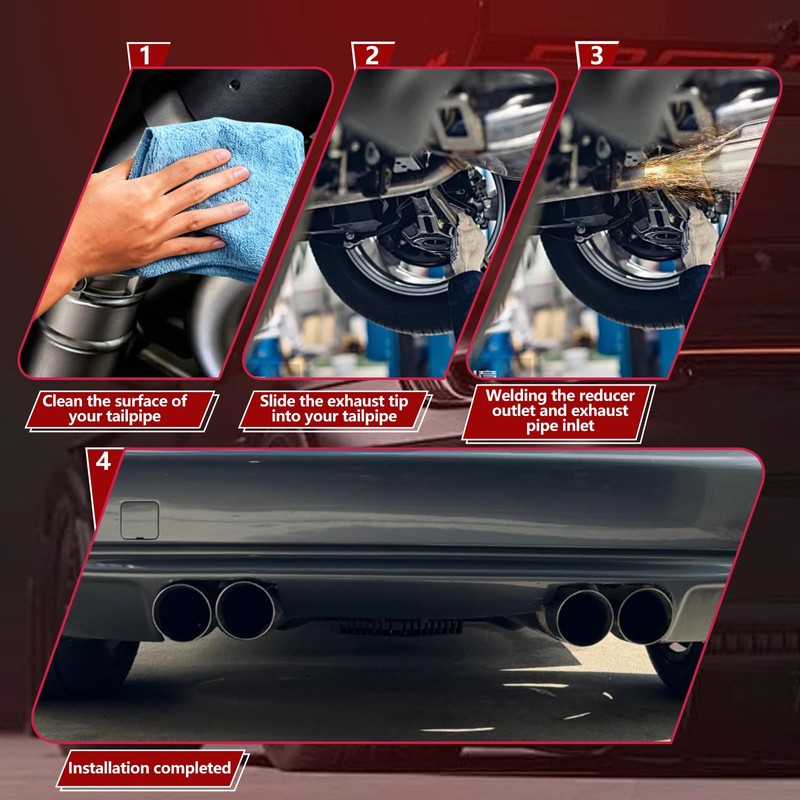 1

Clean the surface of your tailpipe

2

Slide the exhaust tip into your tailpipe

3

Welding the reducer outlet and exhaust pipe inlet

4

Installation completed