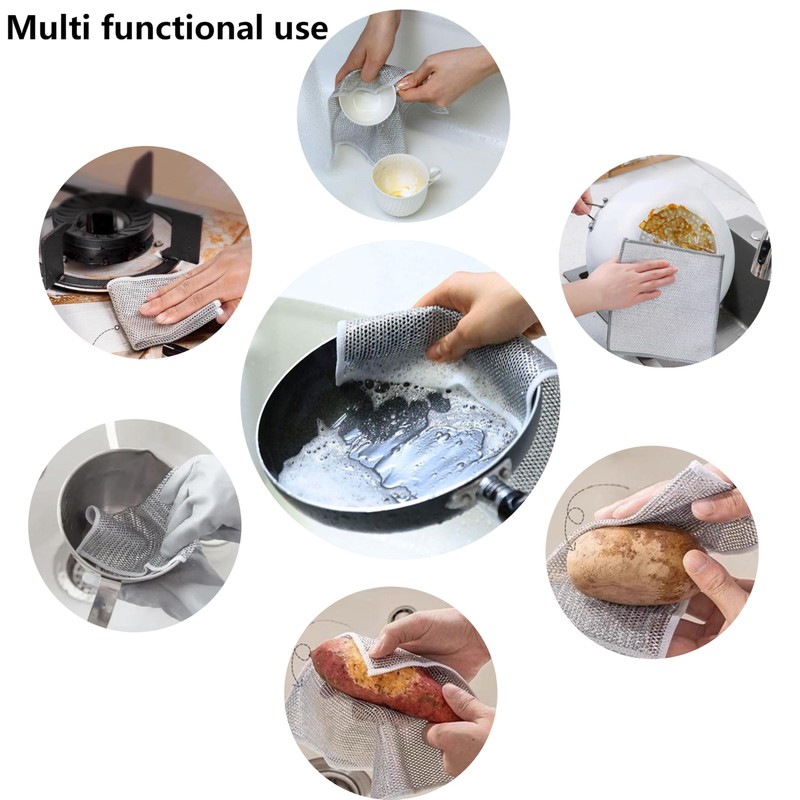 Multi functional use