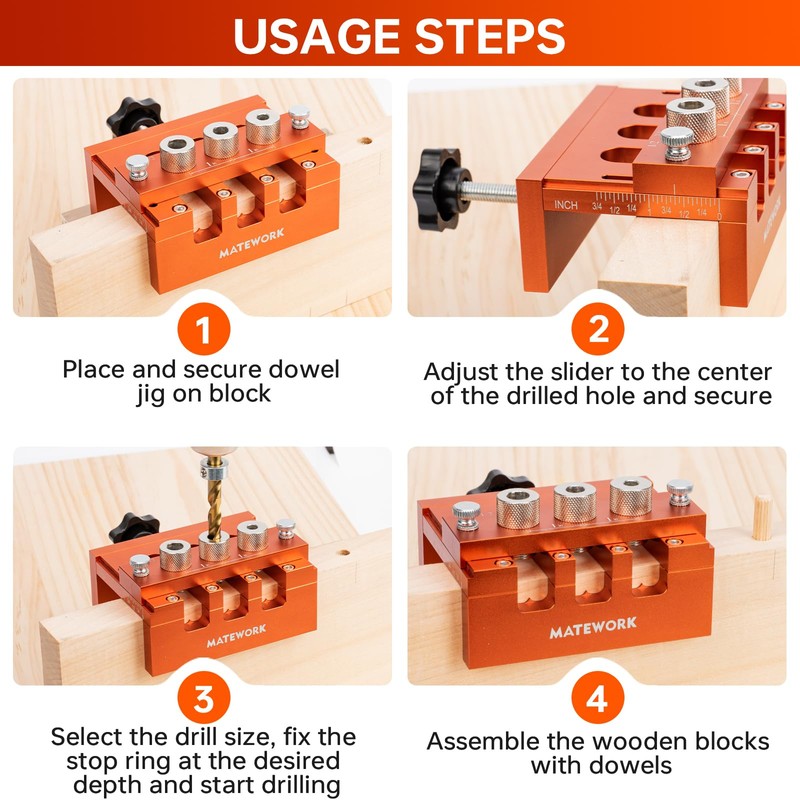 USAGE STEPS

MATEWORK

1

Place and secure dowel jig on block

INCH 3/4 1/2 1/4 1 3/4 1/2 1/4 0

2

Adjust the slider to the center of the drilled hole and secure

MATEWORK

3

Select the drill size, fix the stop ring at the desired depth and start drilling

MATEWORK

4

Assemble the wooden blocks with dowels