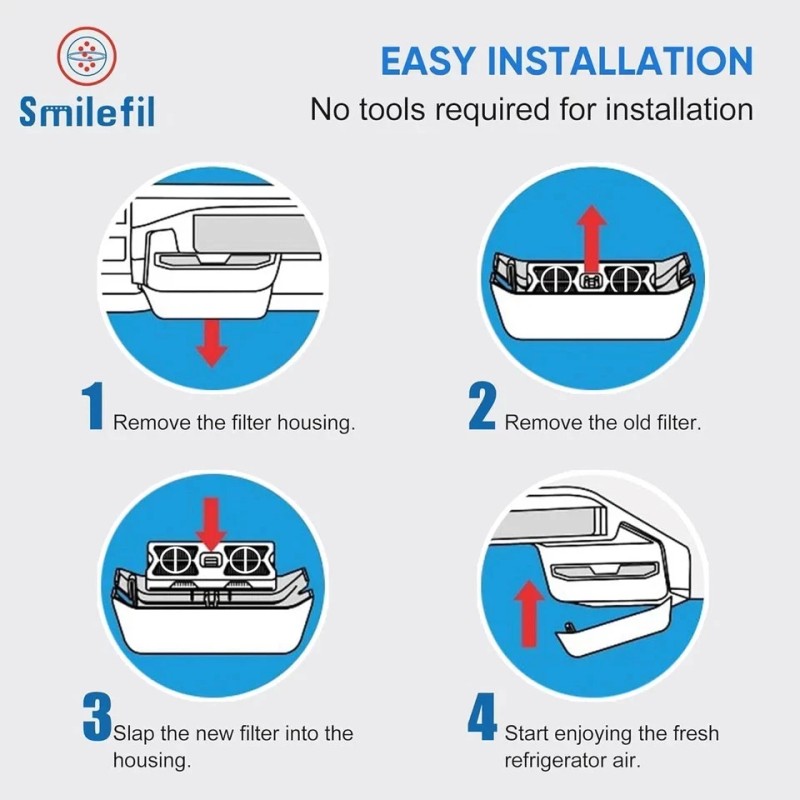 Smilefil

EASY INSTALLATION
No tools required for installation

1 Remove the filter housing.

2 Remove the old filter.

3 Slap the new filter into the housing.

4 Start enjoying the fresh refrigerator air.