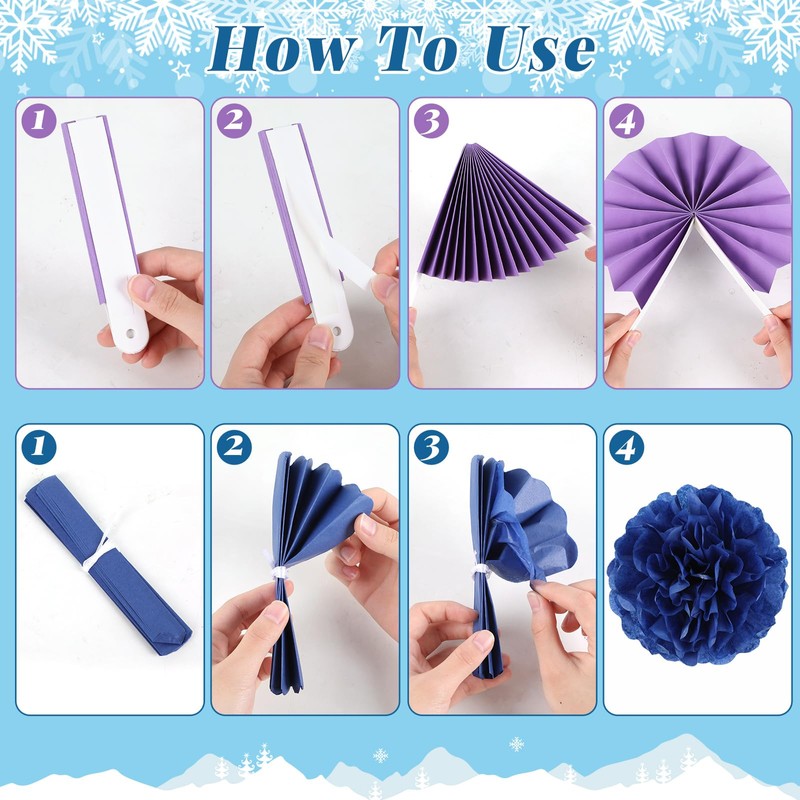 How To Use

1

2

3

4

1

2

3

4