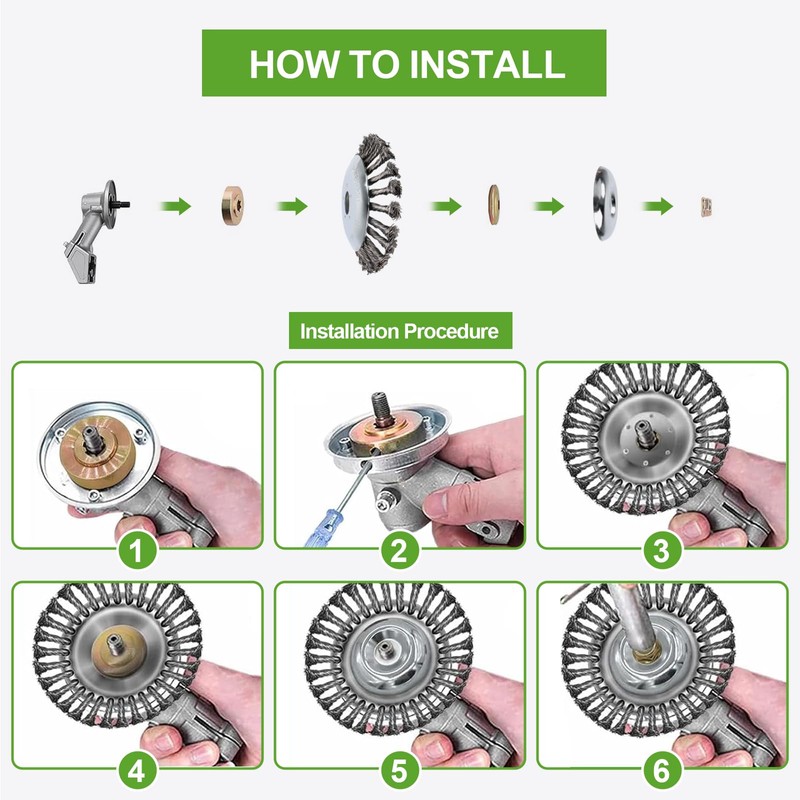 HOW TO INSTALL

Installation Procedure

1

2

3

4

5

6