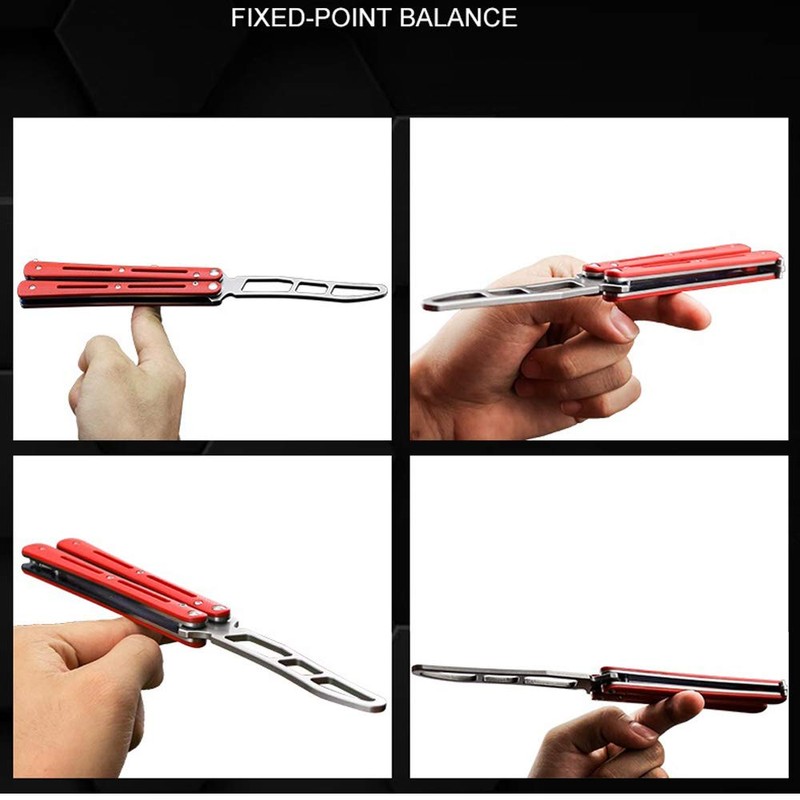 FIXED-POINT BALANCE