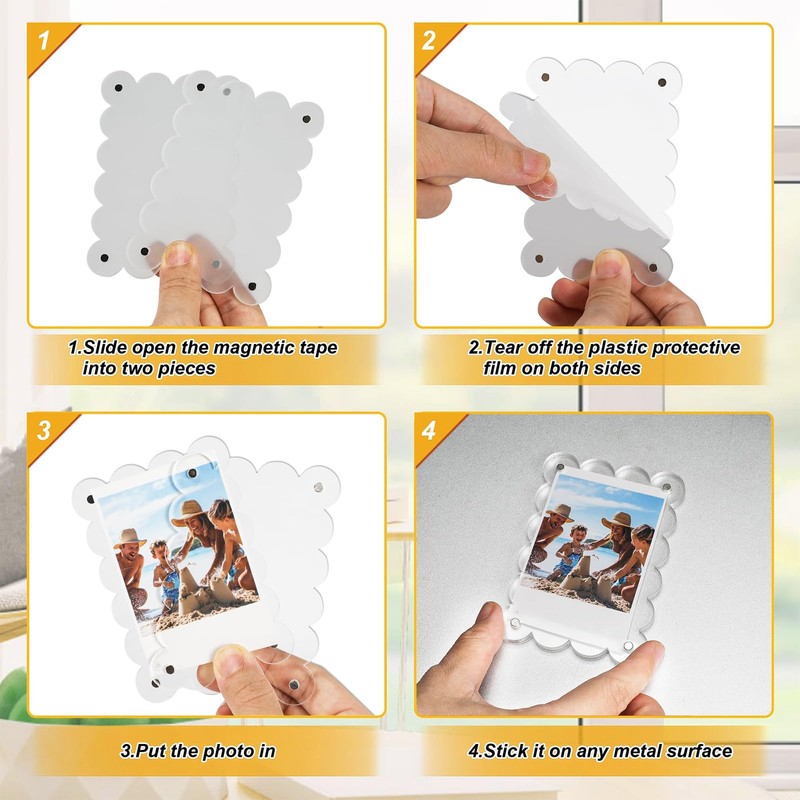 1

1.Slide open the magnetic tape into two pieces

2

2.Tear off the plastic protective film on both sides

3

3.Put the photo in

4

4.Stick it on any metal surface