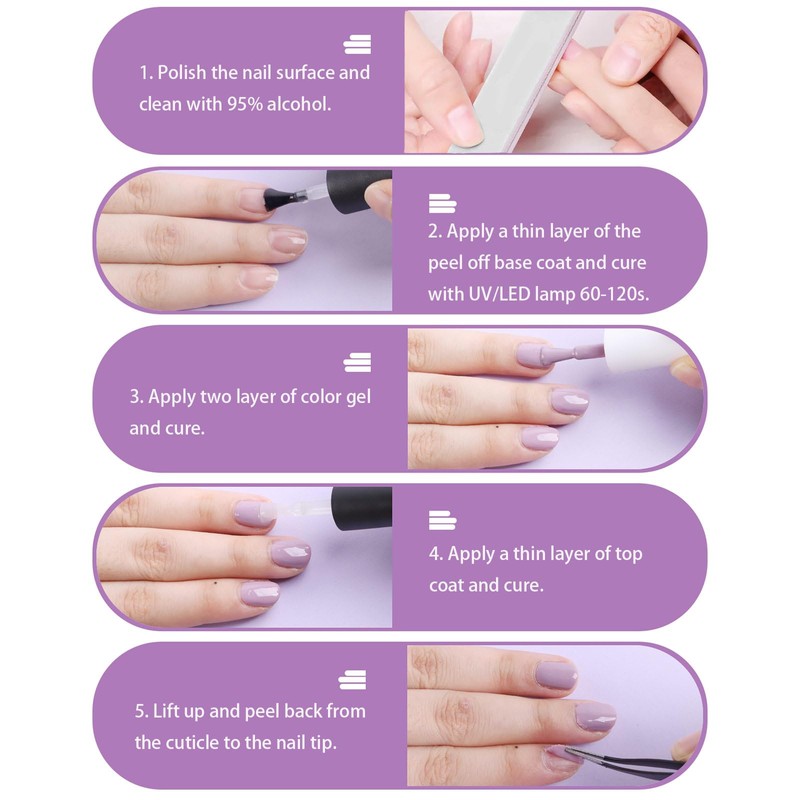 1. Polish the nail surface and clean with 95% alcohol.

2. Apply a thin layer of the peel off base coat and cure with UV/LED lamp 60-120s.

3. Apply two layer of color gel and cure.

4. Apply a thin layer of top coat and cure.

5. Lift up and peel back from the cuticle to the nail tip.