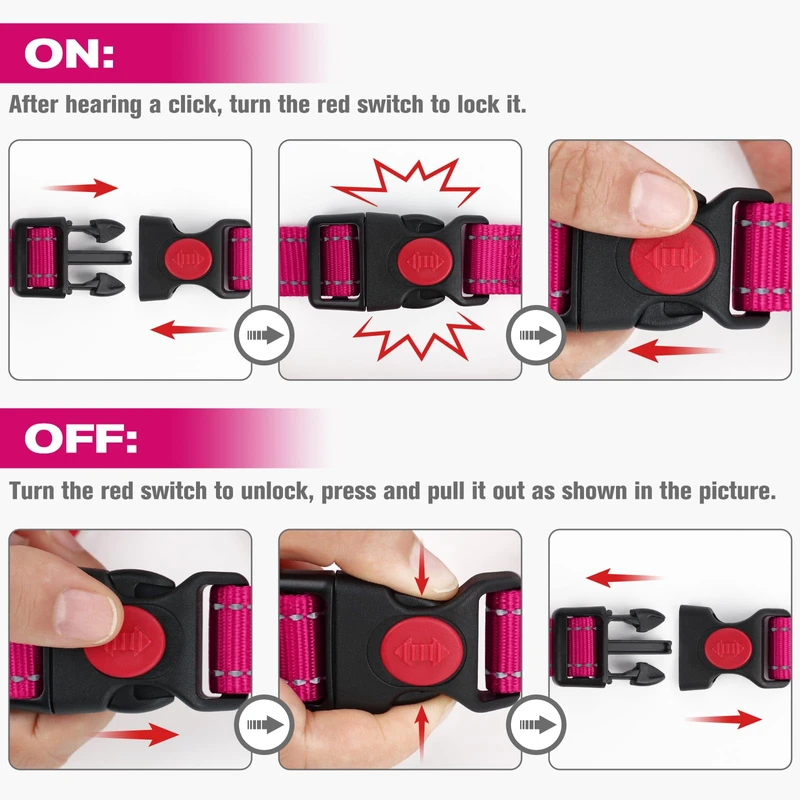 ON:

After hearing a click, turn the red switch to lock it.

OFF:

Turn the red switch to unlock, press and pull it out as shown in the picture.