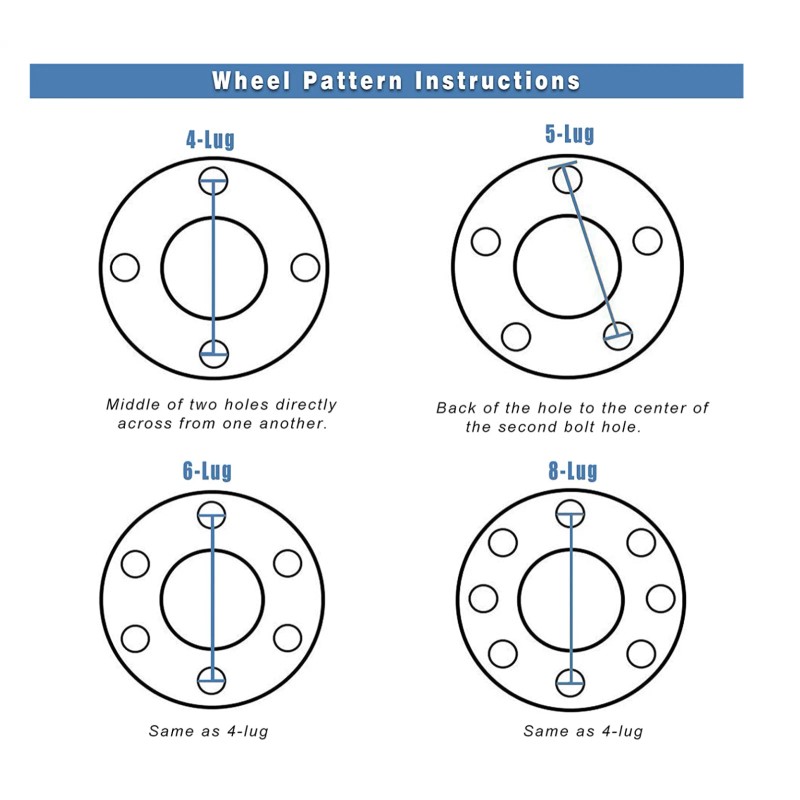 Wheel Pattern Instructions

4-Lug

Middle of two holes directly across from one another.

5-Lug

Back of the hole to the center of the second bolt hole.

6-Lug

Same as 4-lug

8-Lug

Same as 4-lug