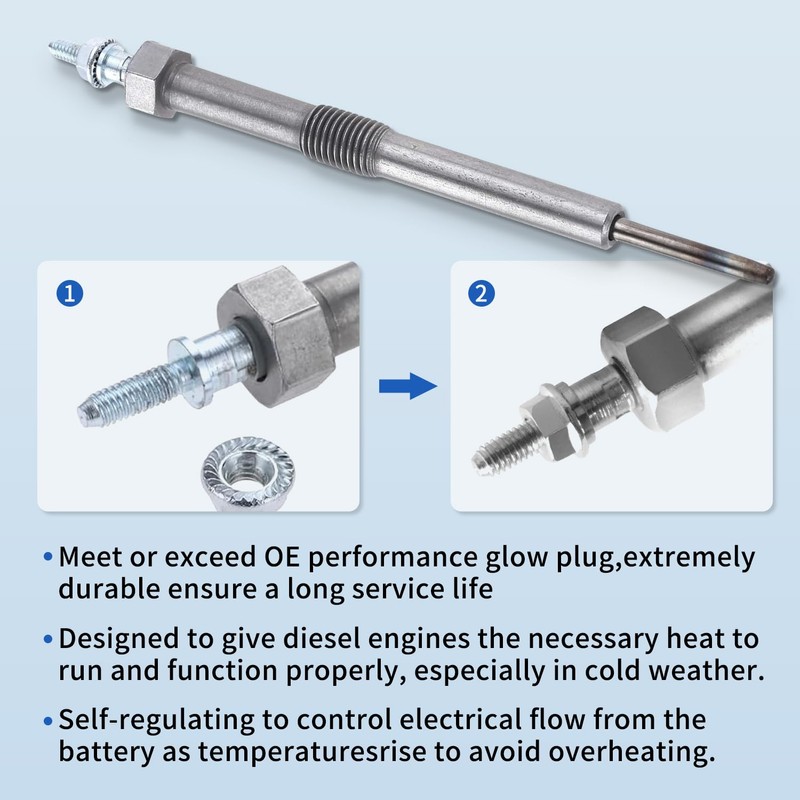 1

2

• Meet or exceed OE performance glow plug,extremely durable ensure a long service life

• Designed to give diesel engines the necessary heat to run and function properly, especially in cold weather.

• Self-regulating to control electrical flow from the battery as temperaturesrise to avoid overheating.