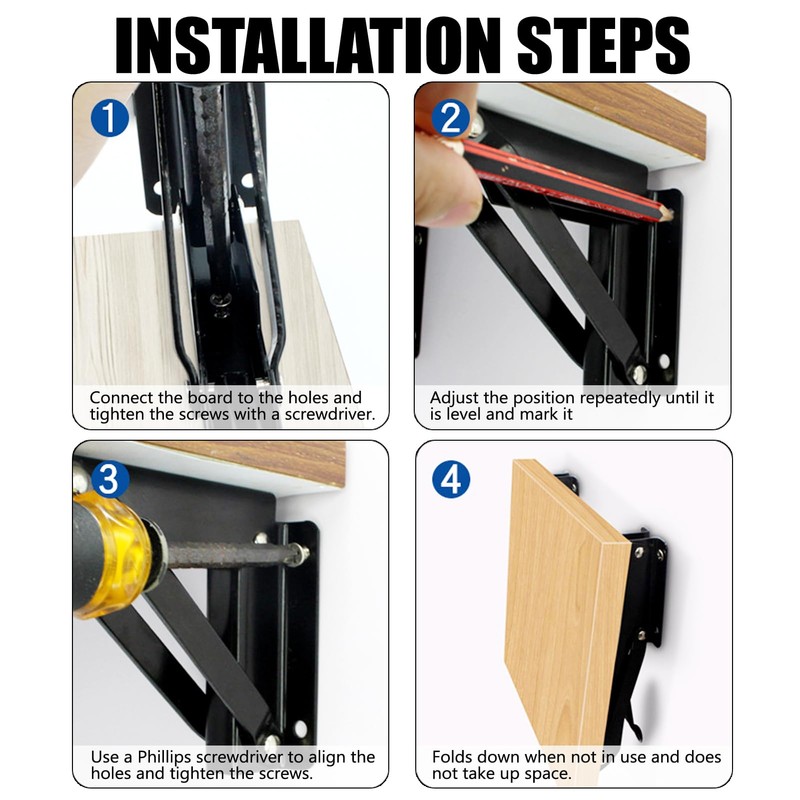 INSTALLATION STEPS

1

Connect the board to the holes and tighten the screws with a screwdriver.

2

Adjust the position repeatedly until it is level and mark it

3

Use a Phillips screwdriver to align the holes and tighten the screws.

4

Folds down when not in use and does not take up space.