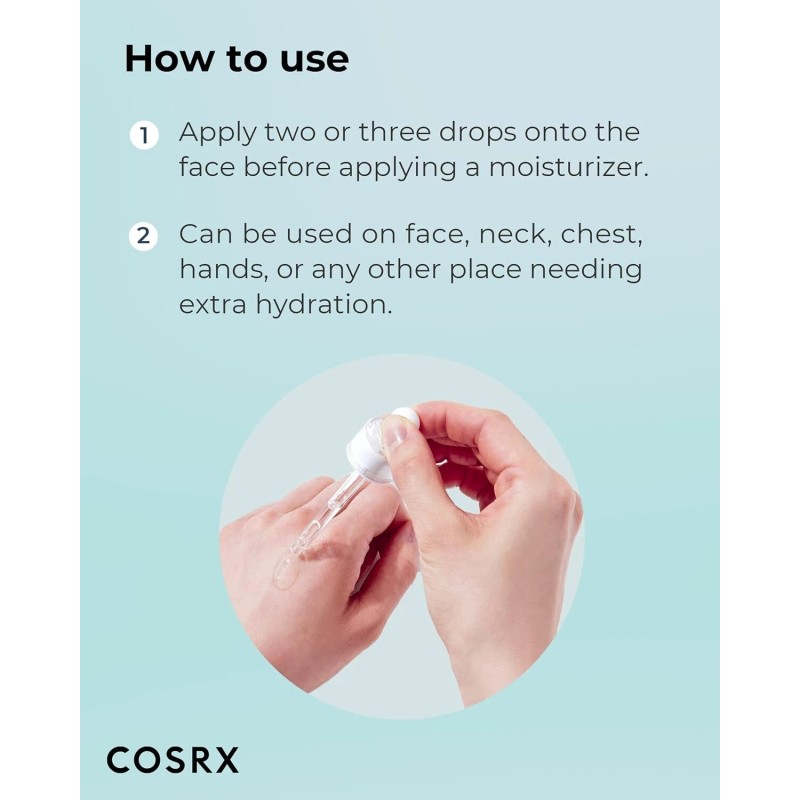 How to use

1 Apply two or three drops onto the face before applying a moisturizer.

2 Can be used on face, neck, chest, hands, or any other place needing extra hydration.

COSRX