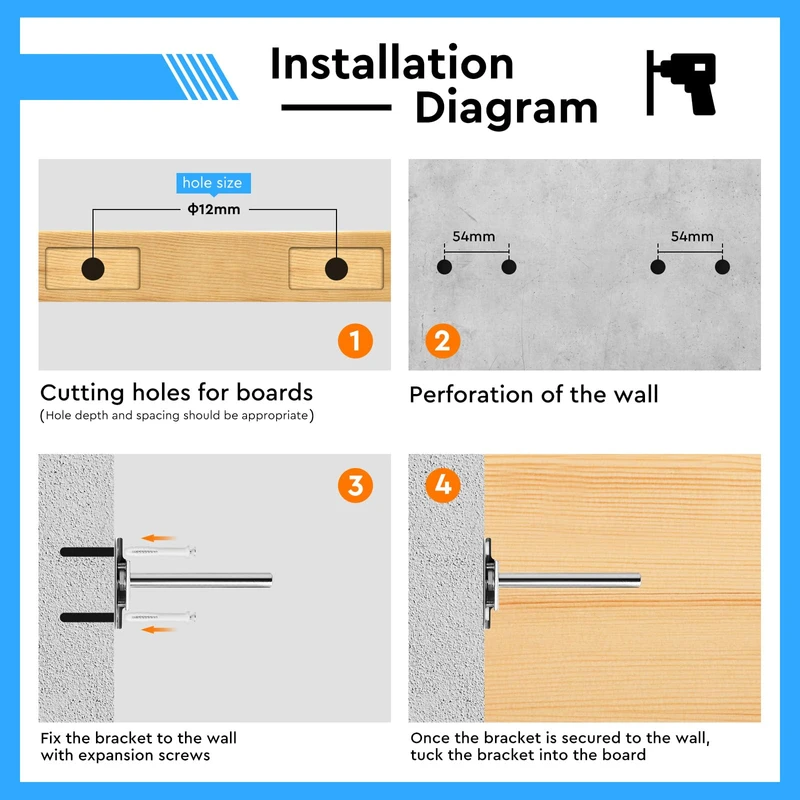 Installation Diagram

hole size
Φ12mm

1

Cutting holes for boards
(Hole depth and spacing should be appropriate)

54mm
54mm

2

Perforation of the wall

3

Fix the bracket to the wall with expansion screws

4

Once the bracket is secured to the wall, tuck the bracket into the board