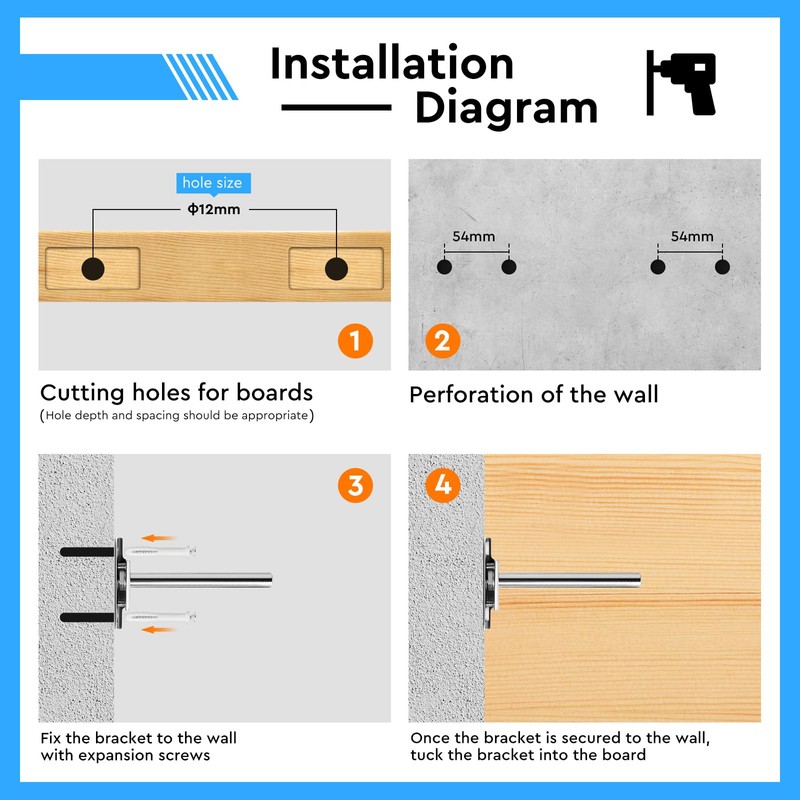 Installation Diagram

hole size
Φ12mm

1

Cutting holes for boards
(Hole depth and spacing should be appropriate)

54mm
54mm

2

Perforation of the wall

3

Fix the bracket to the wall with expansion screws

4

Once the bracket is secured to the wall, tuck the bracket into the board