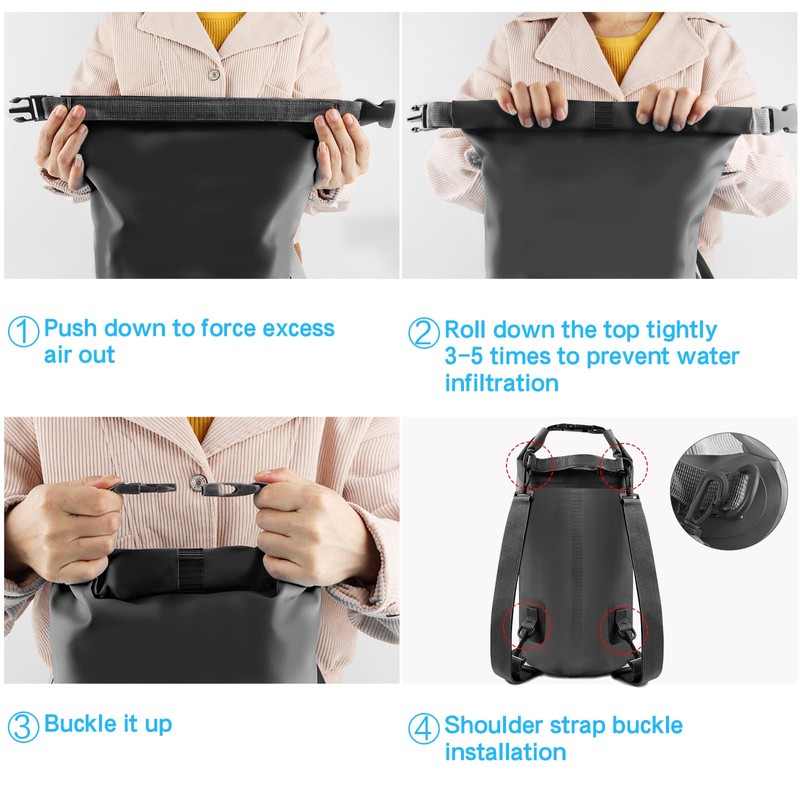 ① Push down to force excess air out

② Roll down the top tightly 3-5 times to prevent water infiltration

③ Buckle it up

④ Shoulder strap buckle installation