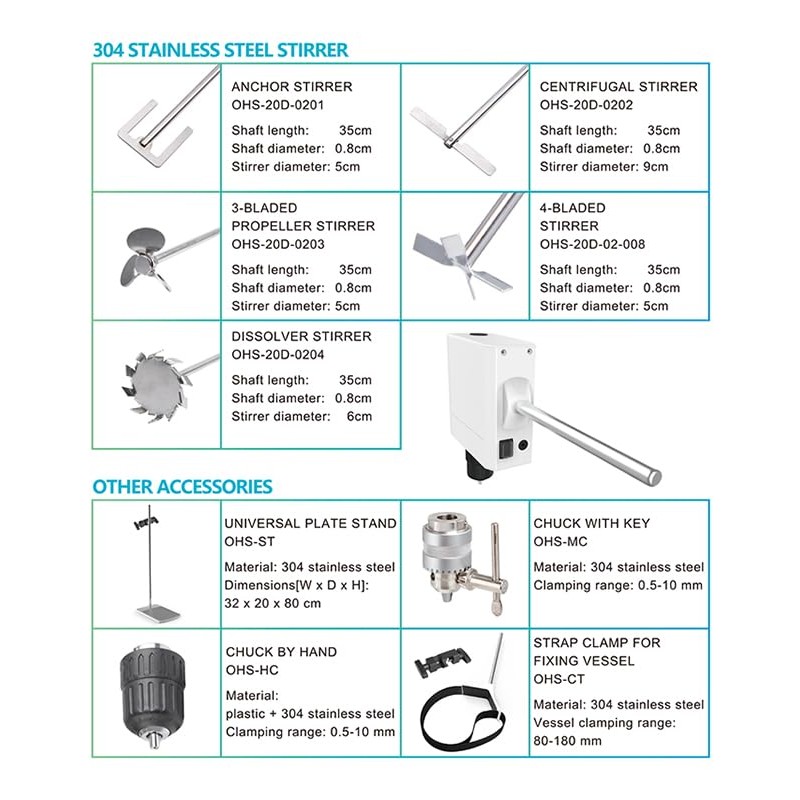 304 STAINLESS STEEL STIRRER

ANCHOR STIRRER
OHS-20D-0201

Shaft length: 35cm
Shaft diameter: 0.8cm
Stirrer diameter: 5cm

CENTRIFUGAL STIRRER
OHS-20D-0202

Shaft length: 35cm
Shaft diameter: 0.8cm
Stirrer diameter: 9cm

3-BLADED PROPELLER STIRRER
OHS-20D-0203

Shaft length: 35cm
Shaft diameter: 0.8cm
Stirrer diameter: 5cm

4-BLADED STIRRER
OHS-20D-02-008

Shaft length: 35cm
Shaft diameter: 0.8cm
Stirrer diameter: 5cm

DISSOLVER STIRRER
OHS-20D-0204

Shaft length: 35cm
Shaft diameter: 0.8cm
Stirrer diameter: 6cm

OTHER ACCESSORIES

UNIVERSAL PLATE STAND
OHS-ST

Material: 304 stainless steel
Dimensions[W x D x H]: 32 x 20 x 80 cm

CHUCK WITH KEY
OHS-MC

Material: 304 stainless steel
Clamping range: 0.5-10 mm

CHUCK BY HAND
OHS-HC

Material: plastic + 304 stainless steel
Clamping range: 0.5-10 mm

STRAP CLAMP FOR FIXING VESSEL
OHS-CT

Material: 304 stainless steel
Vessel clamping range: 80-180 mm