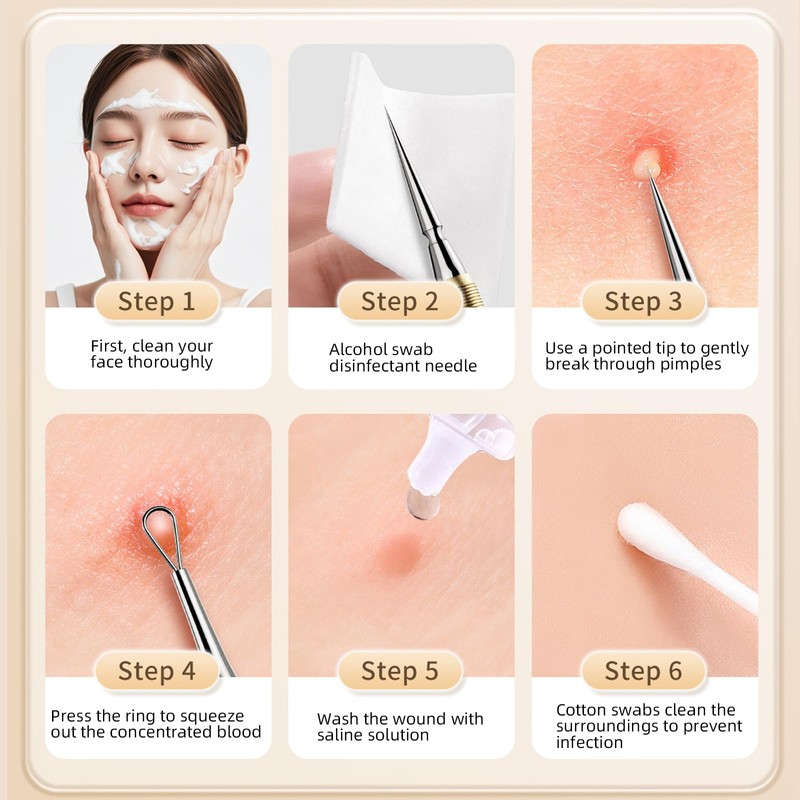 Step 1
First, clean your face thoroughly

Step 2
Alcohol swab disinfectant needle

Step 3
Use a pointed tip to gently break through pimples

Step 4
Press the ring to squeeze out the concentrated blood

Step 5
Wash the wound with saline solution

Step 6
Cotton swabs clean the surroundings to prevent infection