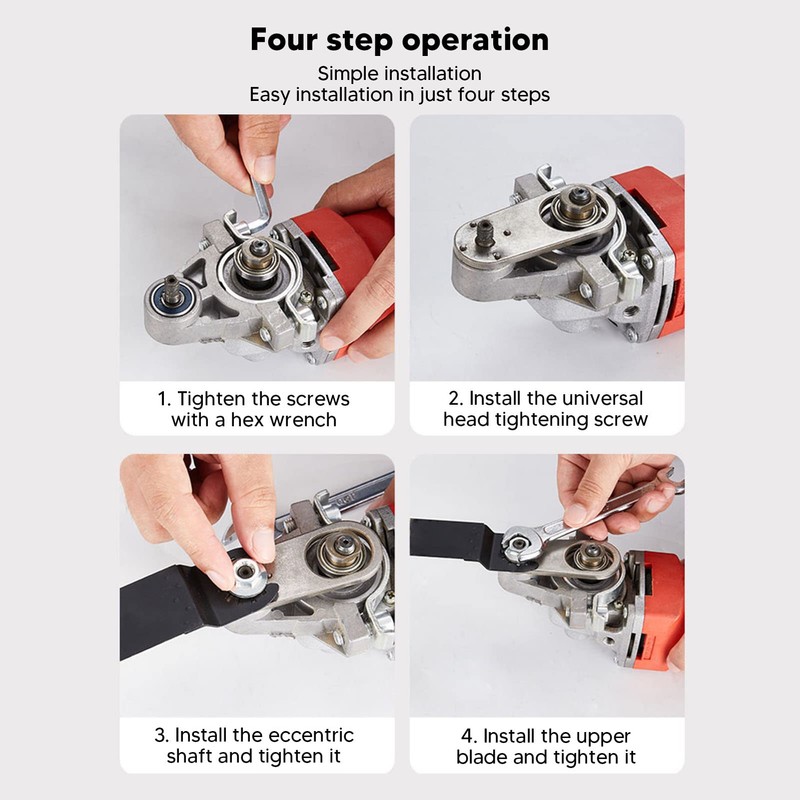 Four step operation

Simple installation
Easy installation in just four steps

1. Tighten the screws with a hex wrench

2. Install the universal head tightening screw

3. Install the eccentric shaft and tighten it

4. Install the upper blade and tighten it