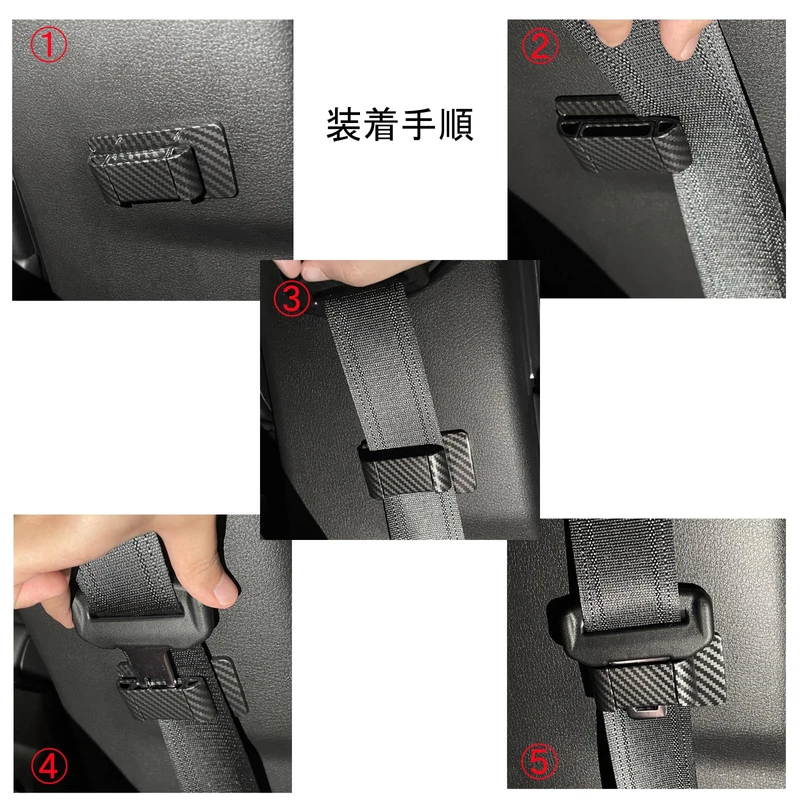 ①

装着手順

②

③

④

⑤