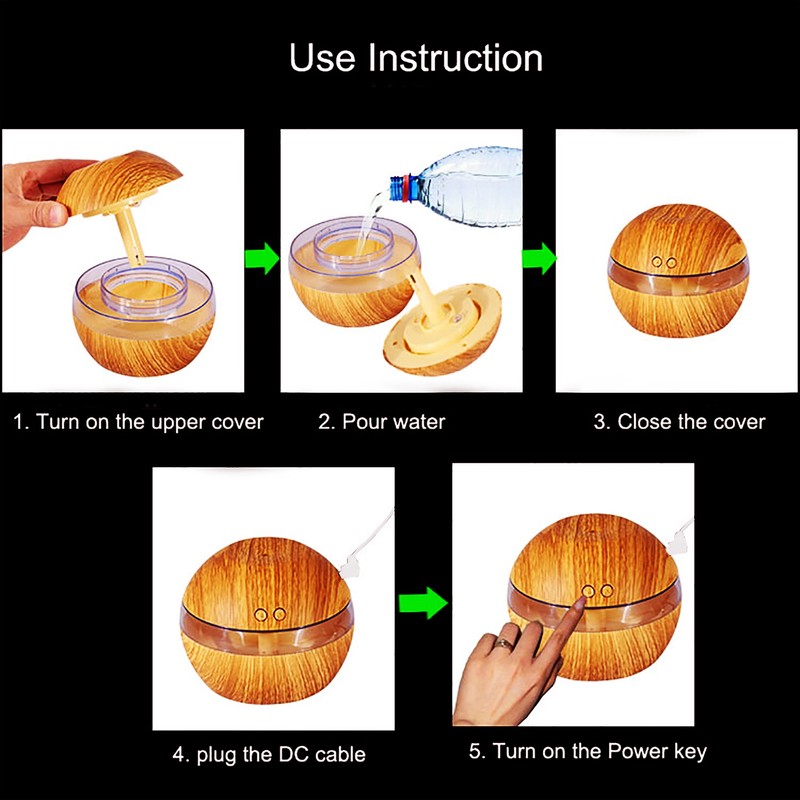 Use Instruction

1. Turn on the upper cover

2. Pour water

3. Close the cover

4. plug the DC cable

5. Turn on the Power key