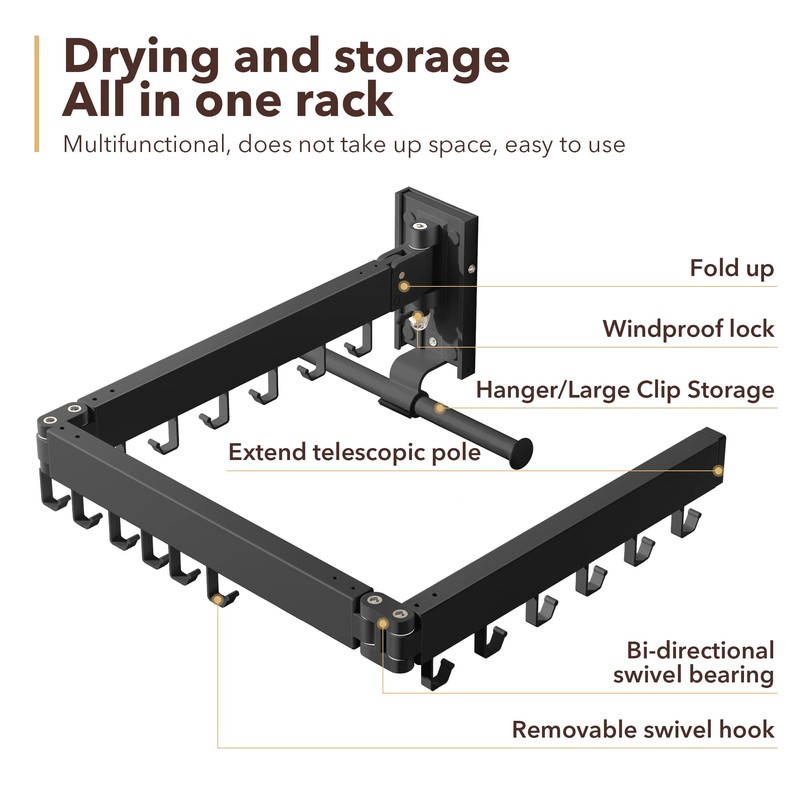 Drying and storage
All in one rack

Multifunctional, does not take up space, easy to use

Fold up

Windproof lock

Hanger/Large Clip Storage

Extend telescopic pole

Bi-directional swivel bearing

Removable swivel hook