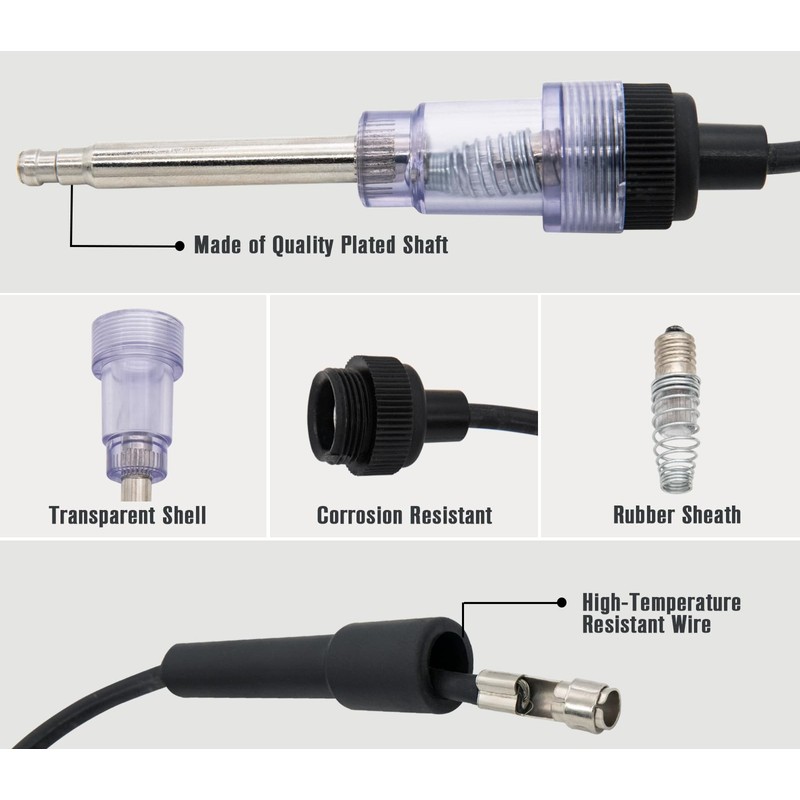 Made of Quality Plated Shaft

Transparent Shell

Corrosion Resistant

Rubber Sheath

High-Temperature Resistant Wire