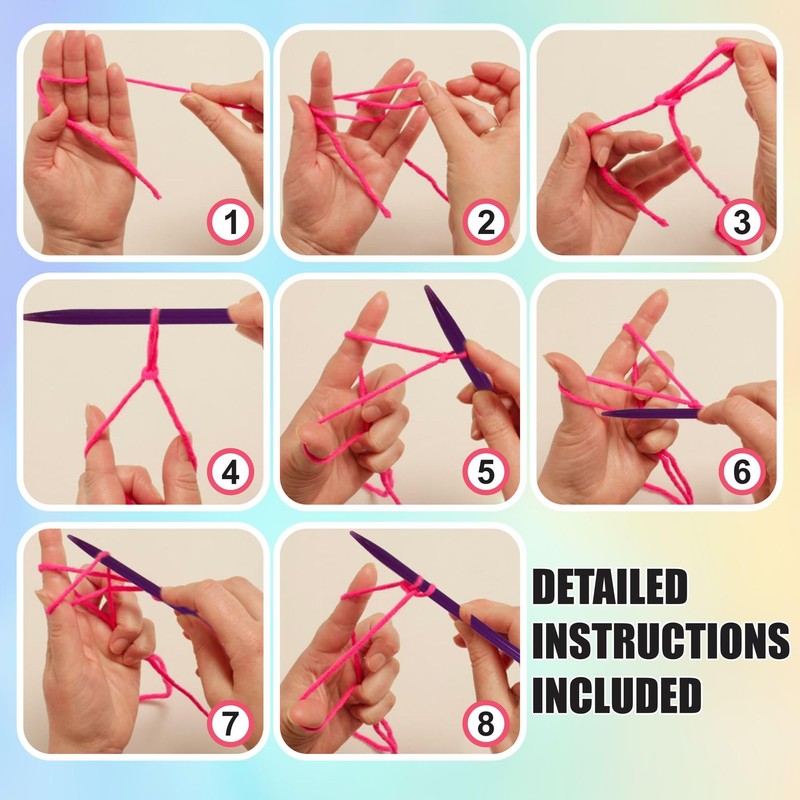 1

2

3

4

5

6

7

8

DETAILED INSTRUCTIONS INCLUDED