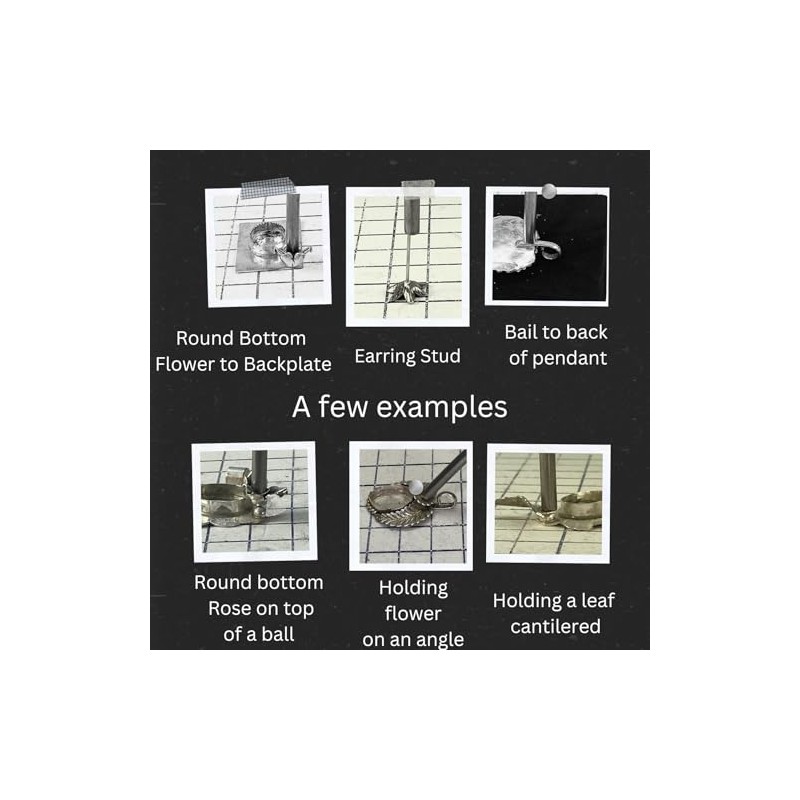 Round Bottom Flower to Backplate

Earring Stud

Bail to back of pendant

A few examples

Round bottom Rose on top of a ball

Holding flower on an angle

Holding a leaf cantilered