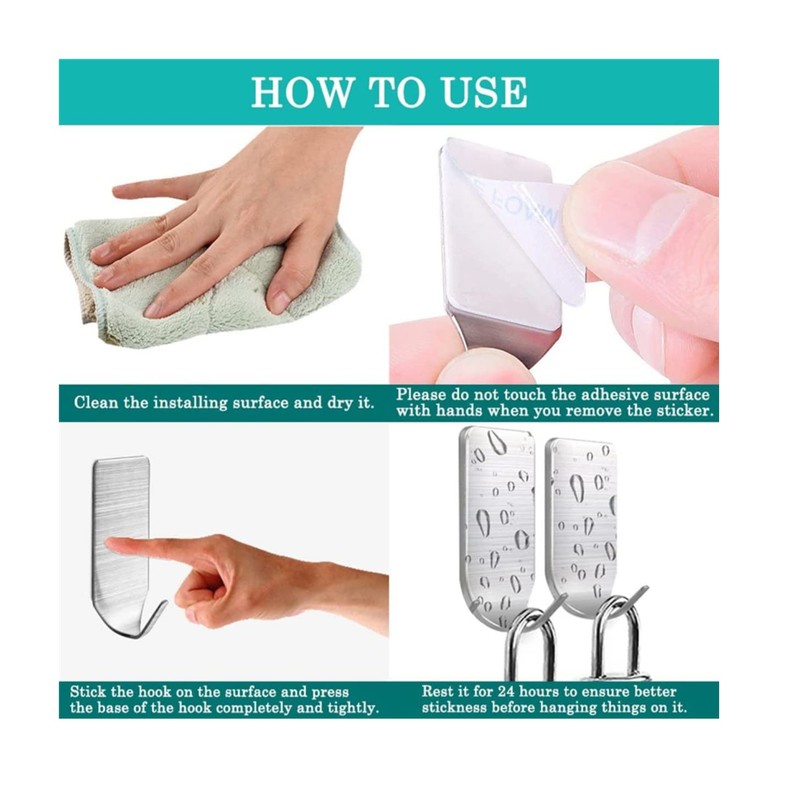 HOW TO USE

Clean the installing surface and dry it.

Please do not touch the adhesive surface with hands when you remove the sticker.

Stick the hook on the surface and press the base of the hook completely and tightly.

Rest it for 24 hours to ensure better stickness before hanging things on it.