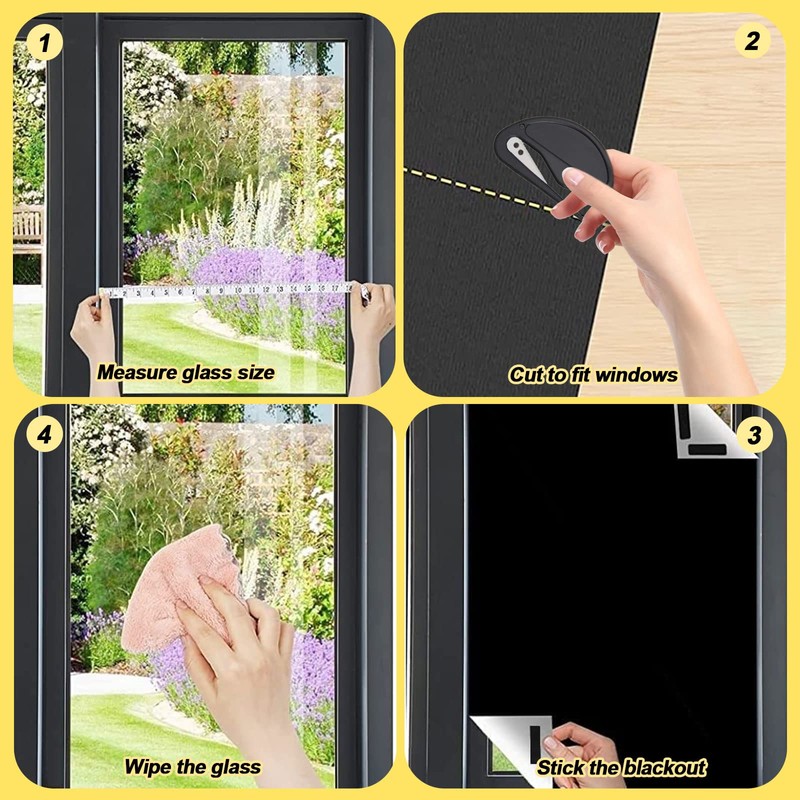 1

Measure glass size

2

Cut to fit windows

4

Wipe the glass

3

Stick the blackout