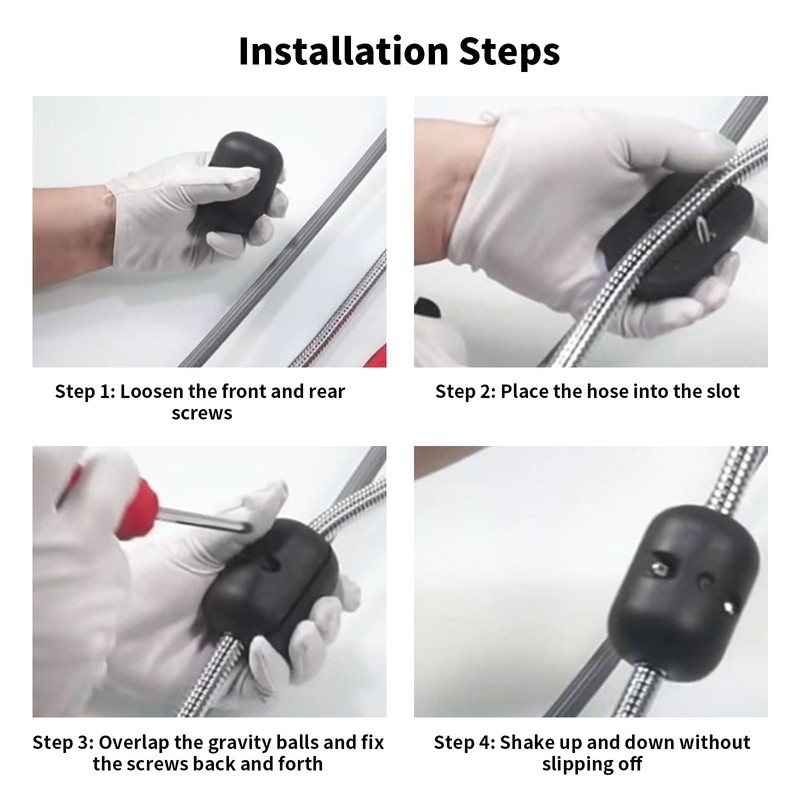 Installation Steps

Step 1: Loosen the front and rear screws

Step 2: Place the hose into the slot

Step 3: Overlap the gravity balls and fix the screws back and forth

Step 4: Shake up and down without slipping off