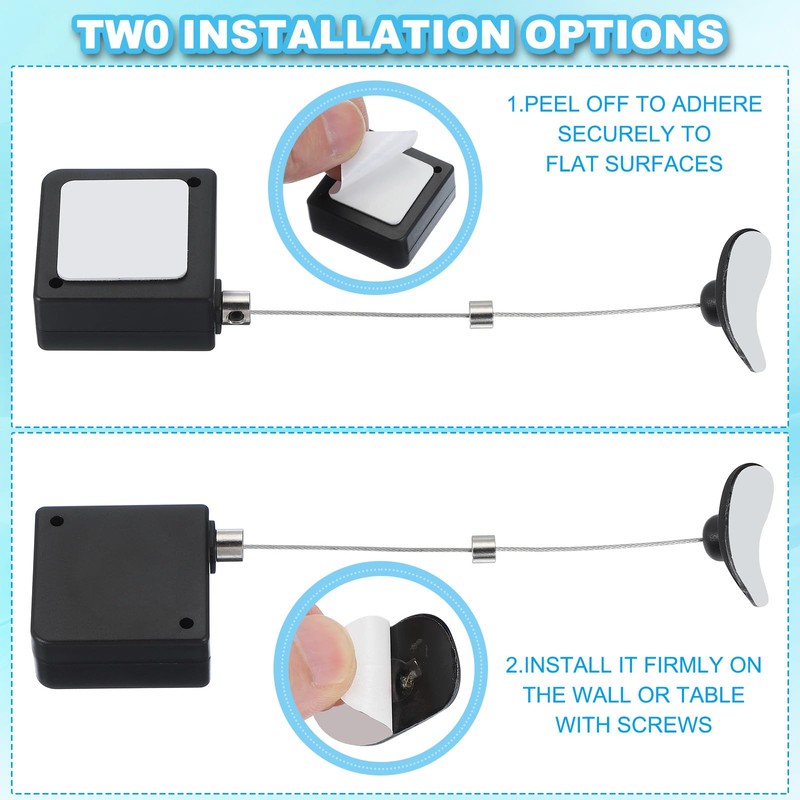 TW0 INSTALLATION OPTIONS

1.PEEL OFF TO ADHERE SECURELY TO FLAT SURFACES

2.INSTALL IT FIRMLY ON THE WALL OR TABLE WITH SCREWS