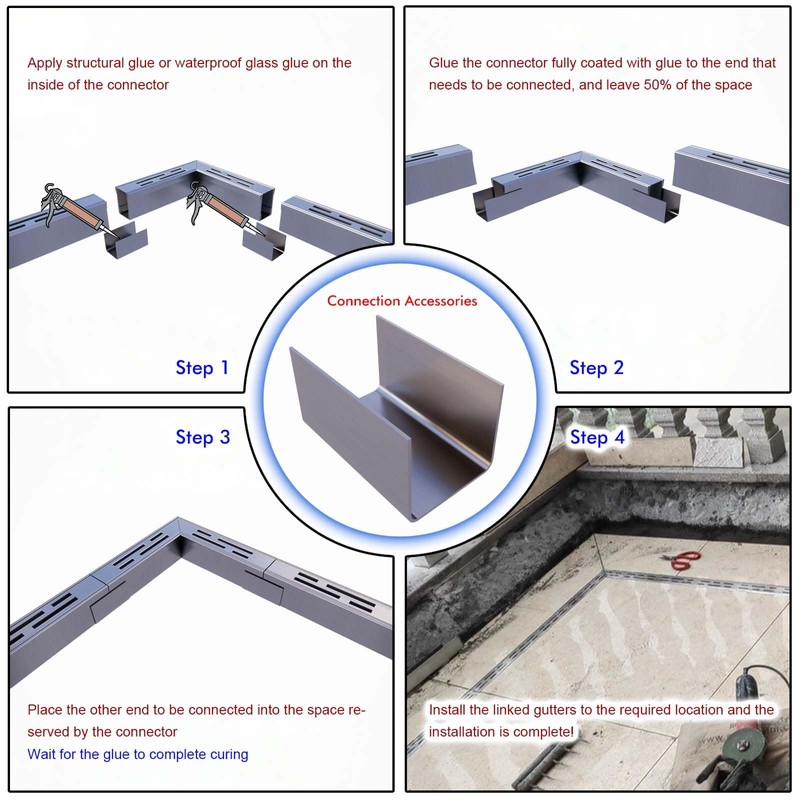 Apply structural glue or waterproof glass glue on the inside of the connector

Step 1

Glue the connector fully coated with glue to the end that needs to be connected, and leave 50% of the space

Step 2

Connection Accessories

Step 3

Place the other end to be connected into the space reserved by the connector
Wait for the glue to complete curing

Step 4

Install the linked gutters to the required location and the installation is complete!