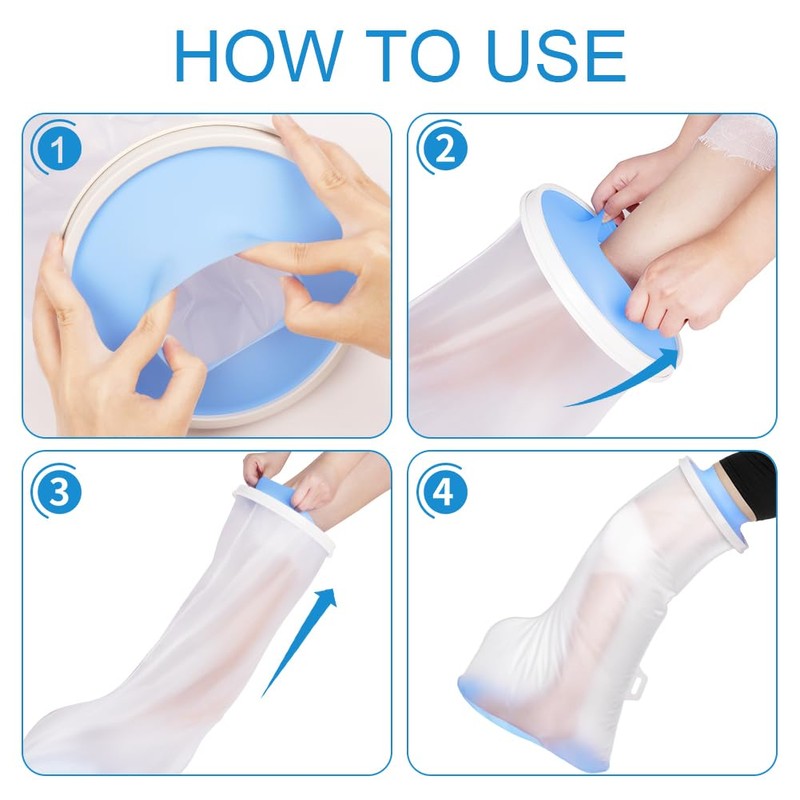 HOW TO USE

1

2

3

4