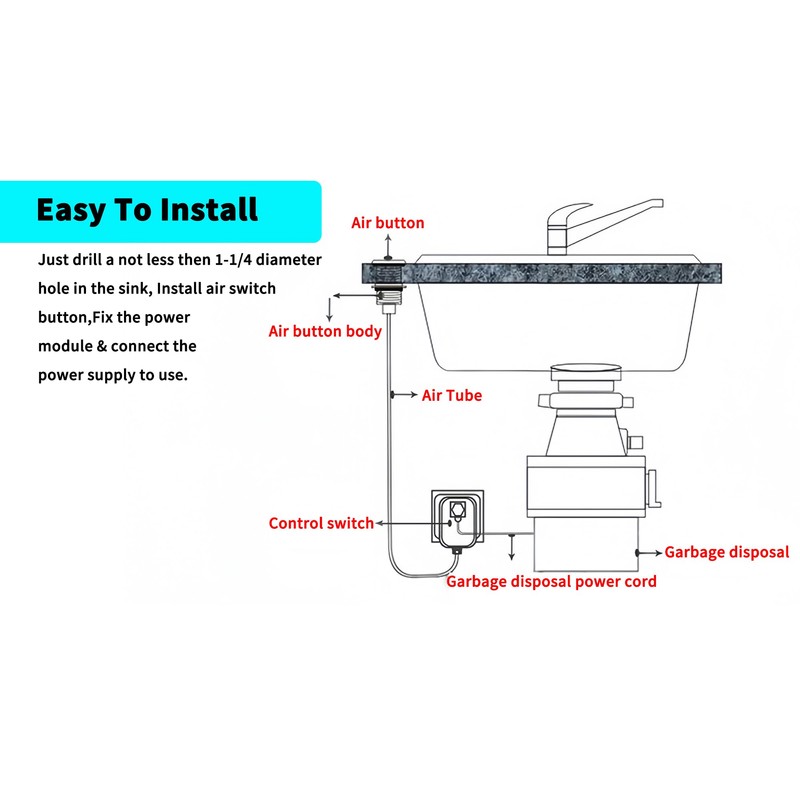 Easy To Install

Just drill a not less then 1-1/4 diameter hole in the sink, Install air switch button,Fix the power module & connect the power supply to use.

Air button

Air button body

Air Tube

Control switch

Garbage disposal

Garbage disposal power cord