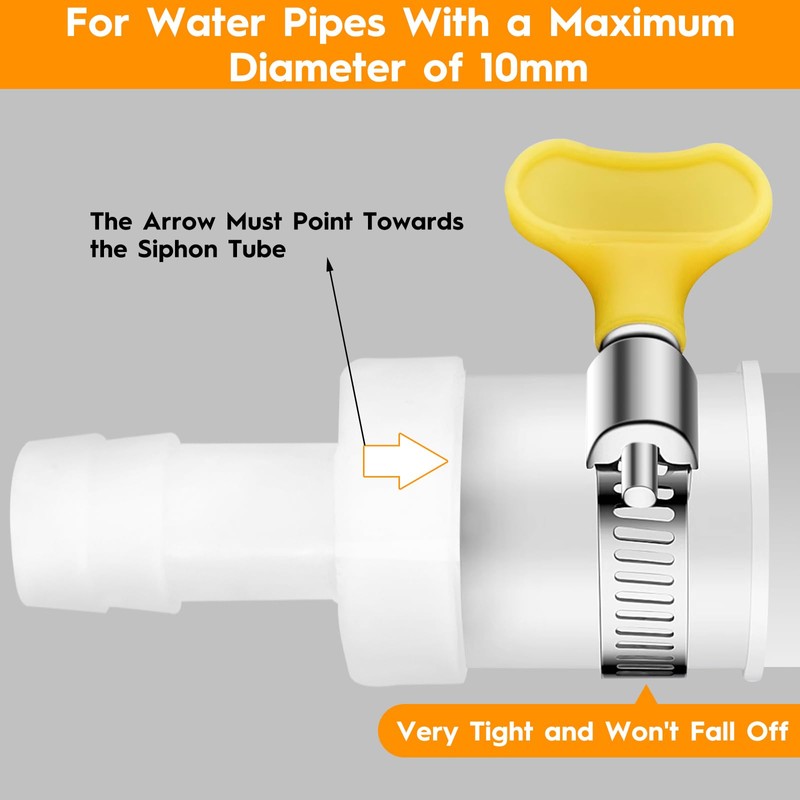 For Water Pipes With a Maximum Diameter of 10mm

The Arrow Must Point Towards the Siphon Tube

Very Tight and Won't Fall Off