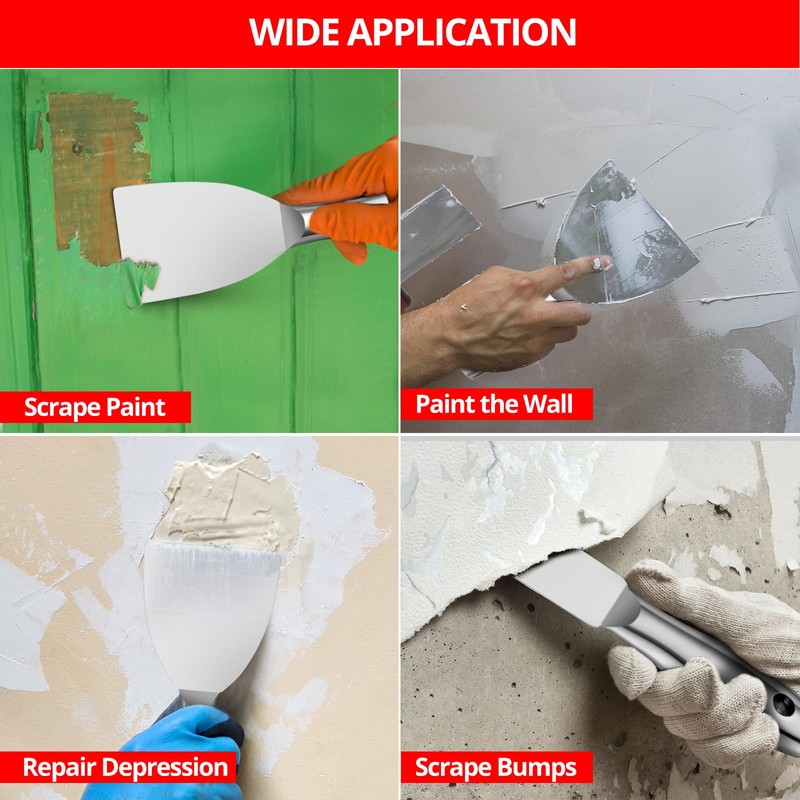 WIDE APPLICATION

Scrape Paint

Paint the Wall

Repair Depression

Scrape Bumps