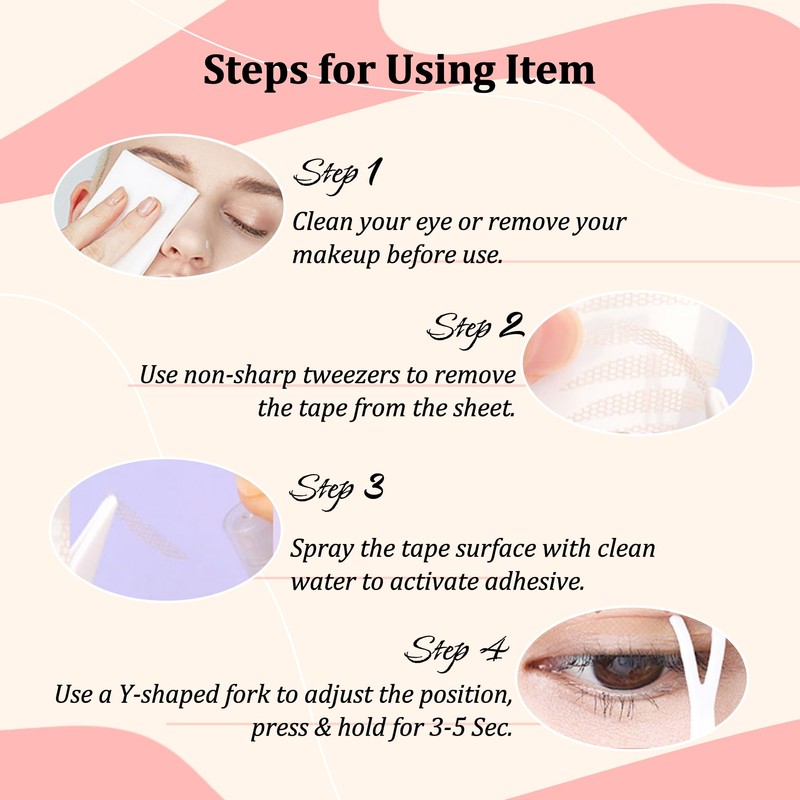 Steps for Using Item

Step 1

Clean your eye or remove your makeup before use.

Step 2

Use non-sharp tweezers to remove the tape from the sheet.

Step 3

Spray the tape surface with clean water to activate adhesive.

Step 4

Use a Y-shaped fork to adjust the position, press & hold for 3-5 Sec.