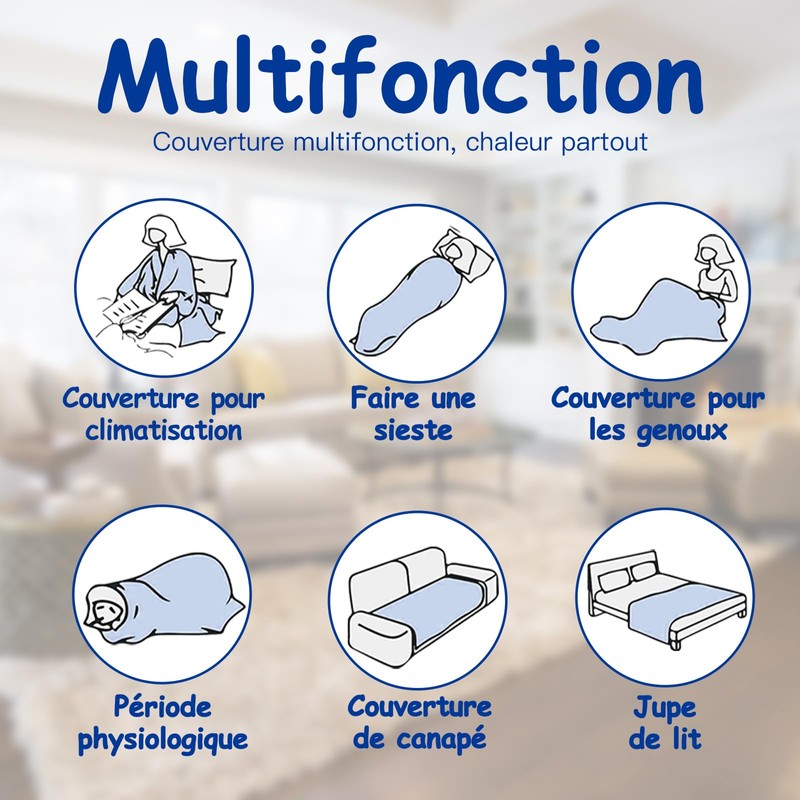 Multifonction

Couverture multifonction, chaleur partout

Couverture pour climatisation

Faire une sieste

Couverture pour les genoux

Période physiologique

Couverture de canapé

Jupe de lit