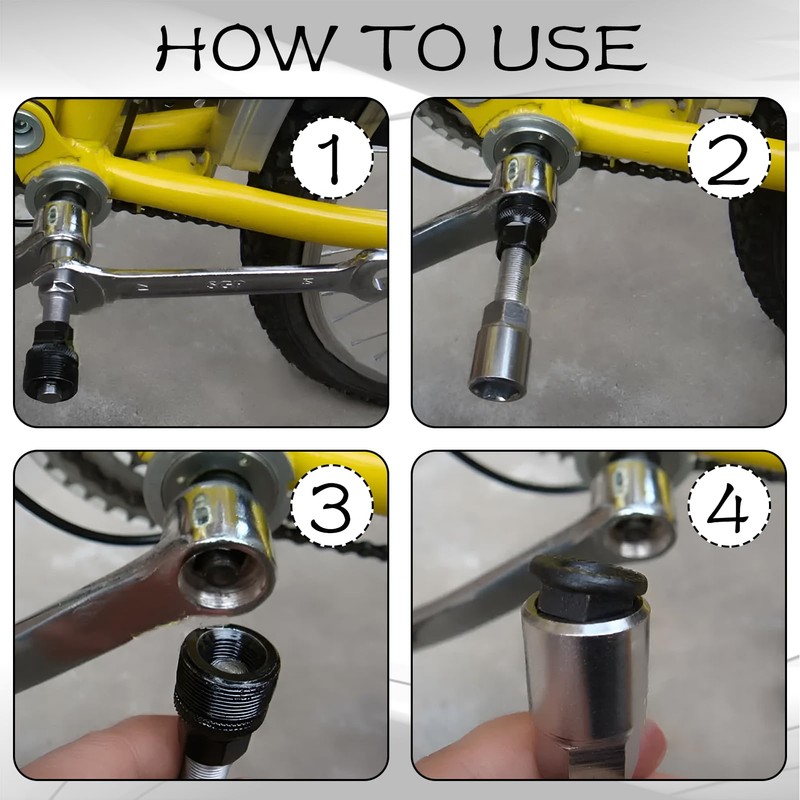 HOW TO USE

1

2

3

4