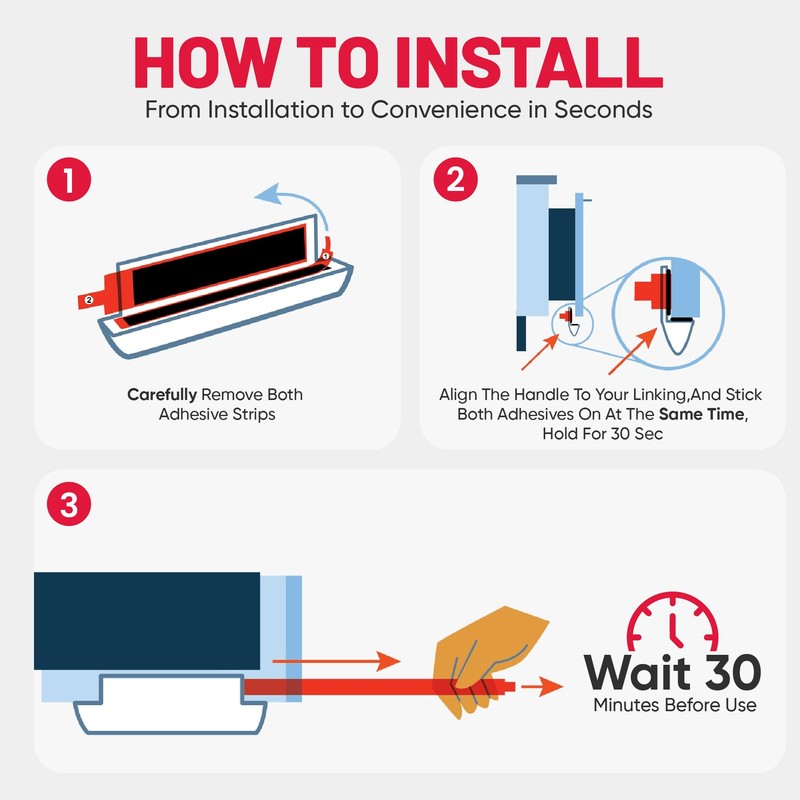 HOW TO INSTALL
From Installation to Convenience in Seconds

1

2 1

Carefully Remove Both Adhesive Strips

2

Align The Handle To Your Linking,And Stick Both Adhesives On At The Same Time, Hold For 30 Sec

3

Wait 30
Minutes Before Use