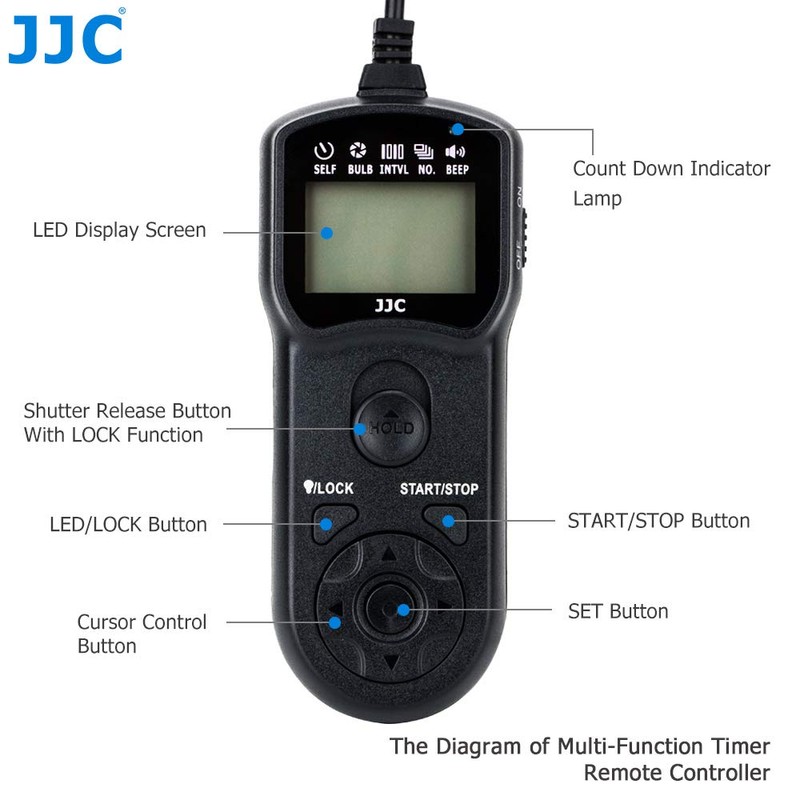 JJC®

SELF BULB INTVL NO. BEEP

Count Down Indicator Lamp

ON

OFF

LED Display Screen

JJC

Shutter Release Button With LOCK Function

HOLD

/LOCK

START/STOP

LED/LOCK Button

START/STOP Button

Cursor Control Button

SET Button

The Diagram of Multi-Function Timer Remote Controller