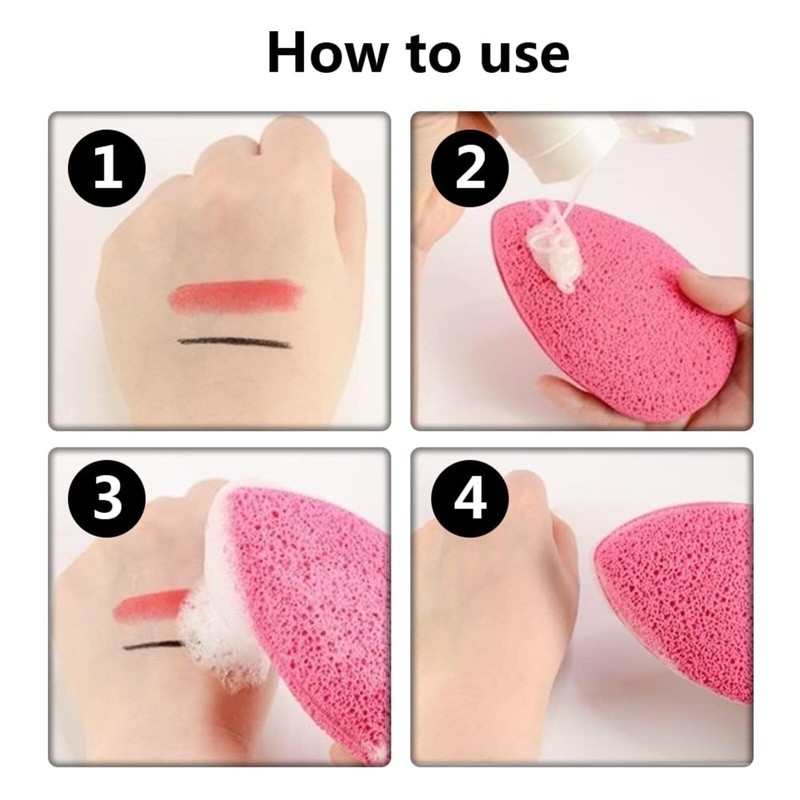 How to use

1

2

3

4