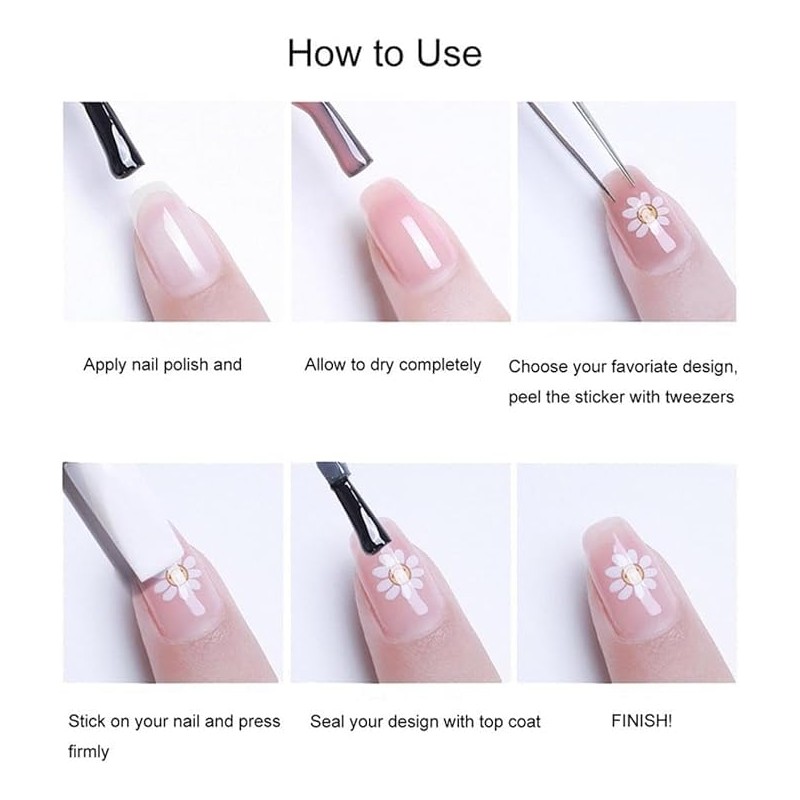 How to Use

Apply nail polish and

Allow to dry completely

Choose your favoriate design, peel the sticker with tweezers

Stick on your nail and press firmly

Seal your design with top coat

FINISH!