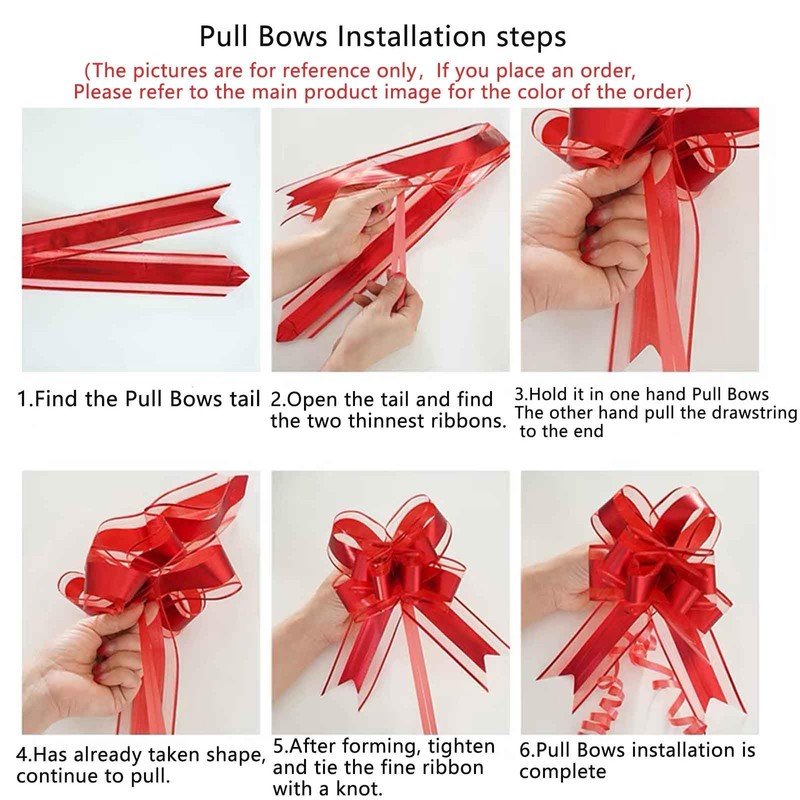 Pull Bows Installation steps

(The pictures are for reference only, If you place an order, Please refer to the main product image for the color of the order)

1.Find the Pull Bows tail

2.Open the tail and find the two thinnest ribbons.

3.Hold it in one hand Pull Bows The other hand pull the drawstring to the end

4.Has already taken shape, continue to pull.

5.After forming, tighten and tie the fine ribbon with a knot.

6.Pull Bows installation is complete