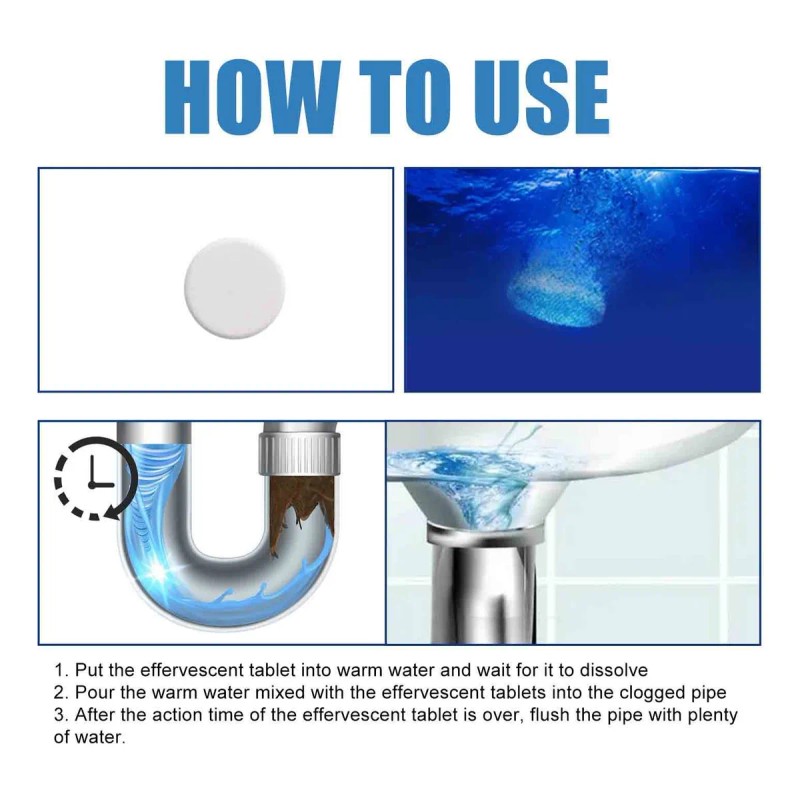 HOW TO USE

1. Put the effervescent tablet into warm water and wait for it to dissolve
2. Pour the warm water mixed with the effervescent tablets into the clogged pipe
3. After the action time of the effervescent tablet is over, flush the pipe with plenty of water.