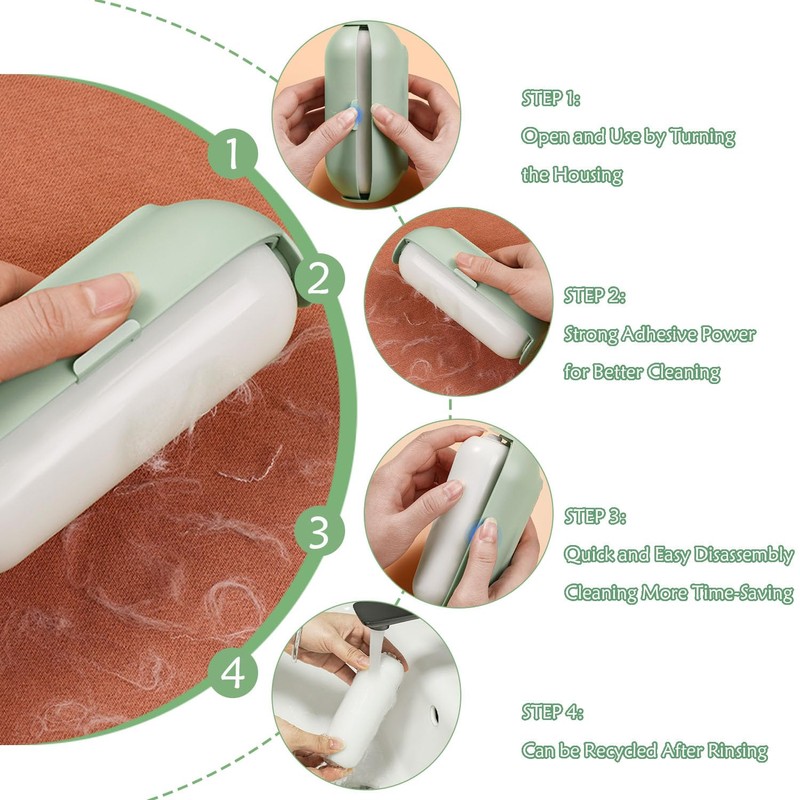 1

2

3

4

STEP 1:
Open and Use by Turning the Housing

STEP 2:
Strong Adhesive Power for Better Cleaning

STEP 3:
Quick and Easy Disassembly Cleaning More Time-Saving

STEP 4:
Can be Recycled After Rinsing