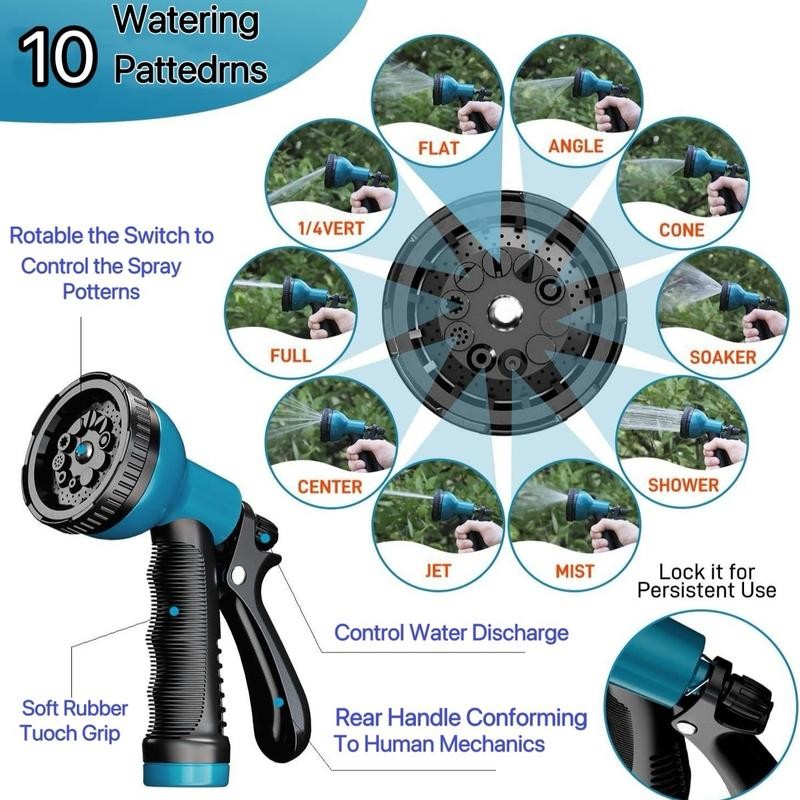 10 Watering Pattedrns

FLAT
ANGLE
1/4VERT
CONE
FULL
SOAKER
CENTER
SHOWER
JET
MIST

Rotable the Switch to Control the Spray Potterns

Lock it for Persistent Use

Control Water Discharge

Soft Rubber Tuoch Grip

Rear Handle Conforming To Human Mechanics