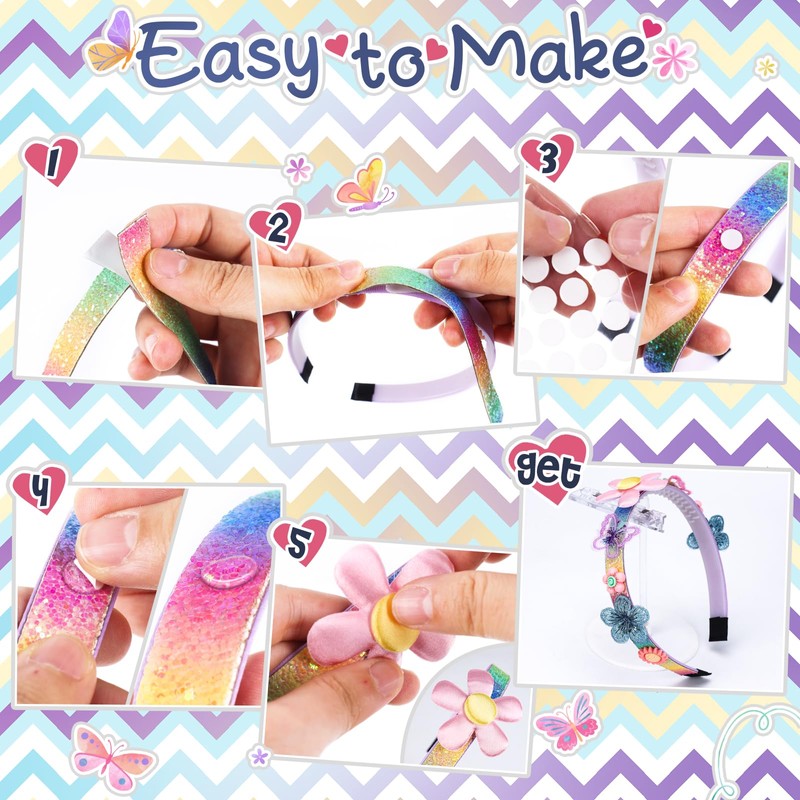 Easy to Make

1

2

3

4

5

get